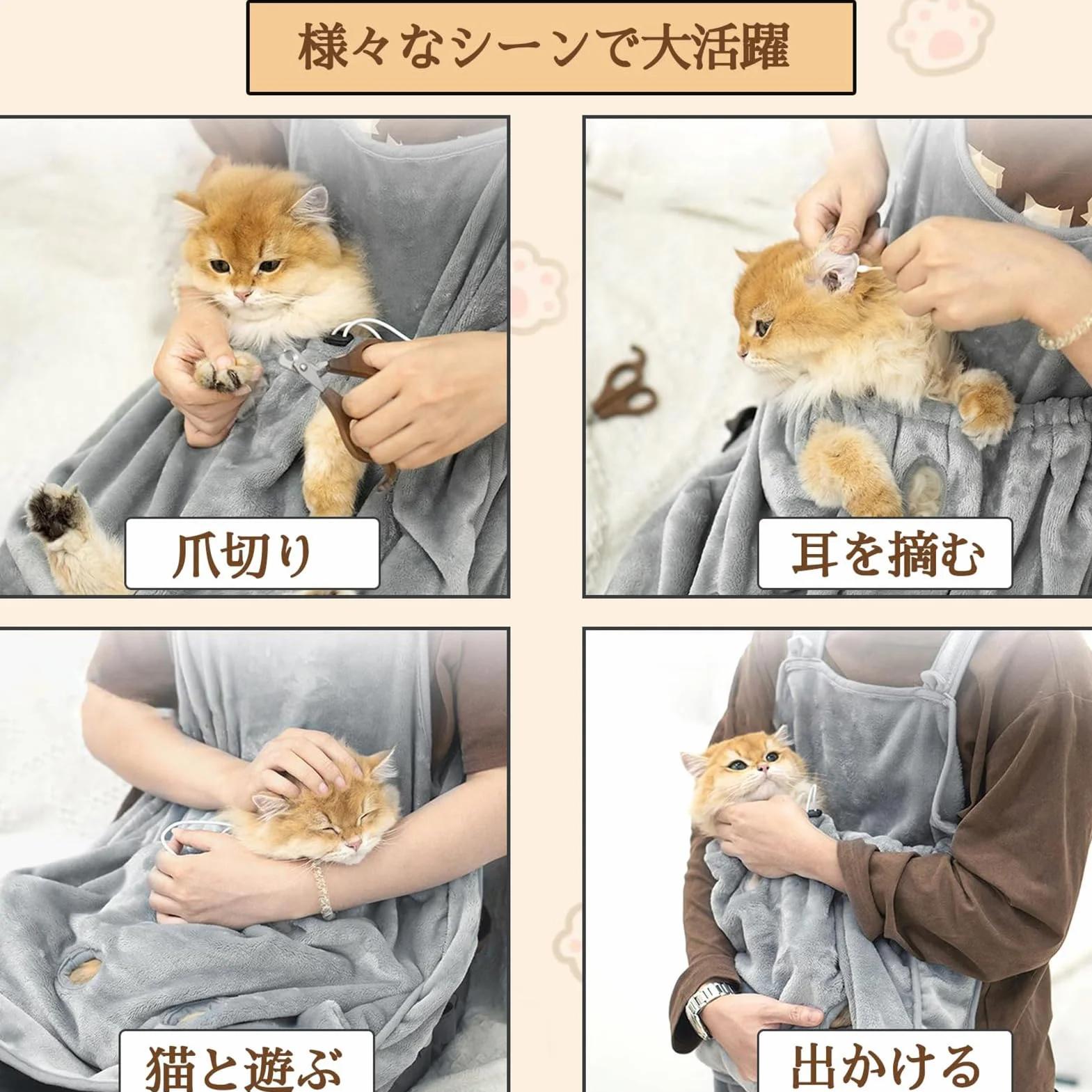 様々なシーンで大活躍

爪切り

耳を摘む

猫と遊ぶ

出かける