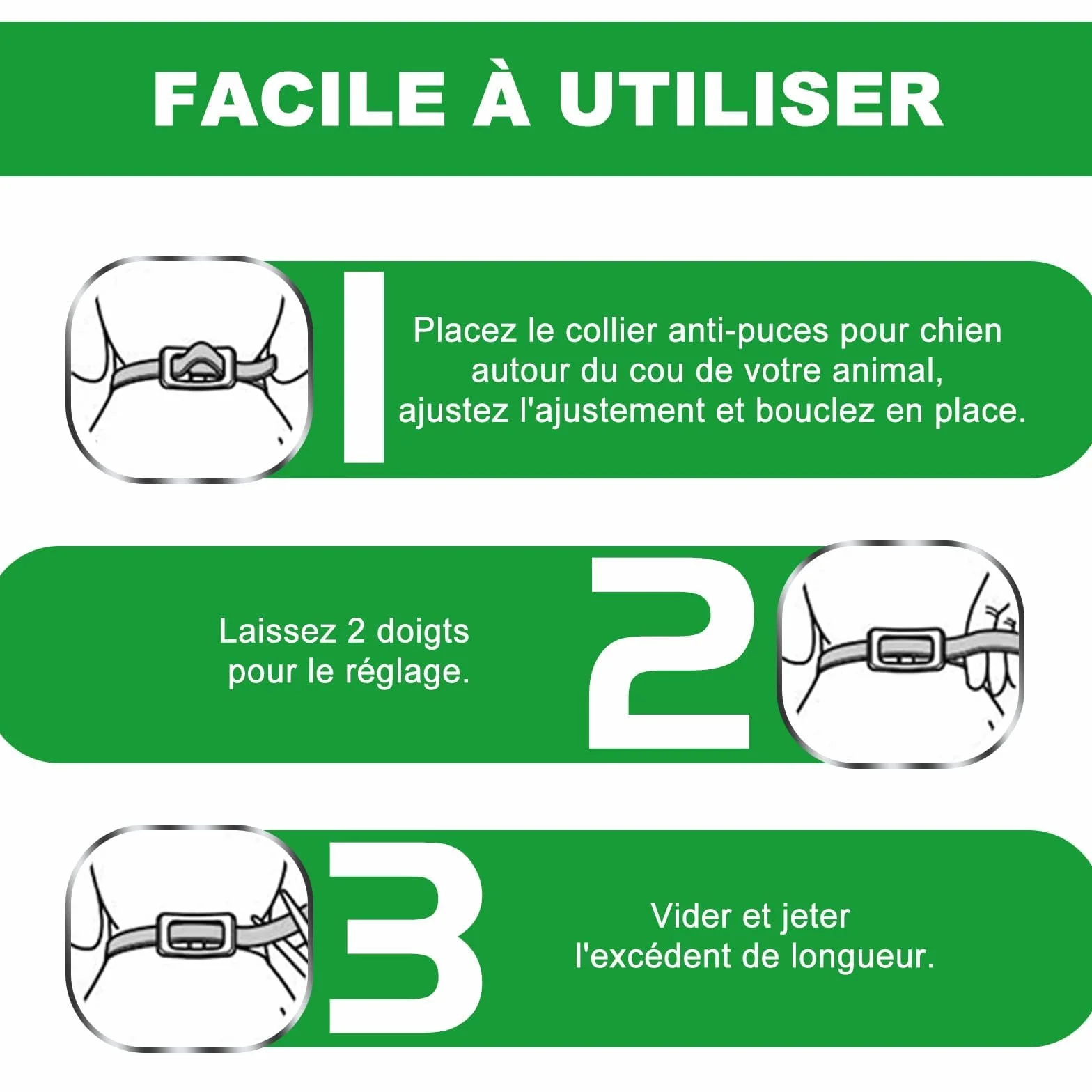 FACILE À UTILISER

1

Placez le collier anti-puces pour chien autour du cou de votre animal, ajustez l'ajustement et bouclez en place.

Laissez 2 doigts pour le réglage.

2

3

Vider et jeter l'excédent de longueur.