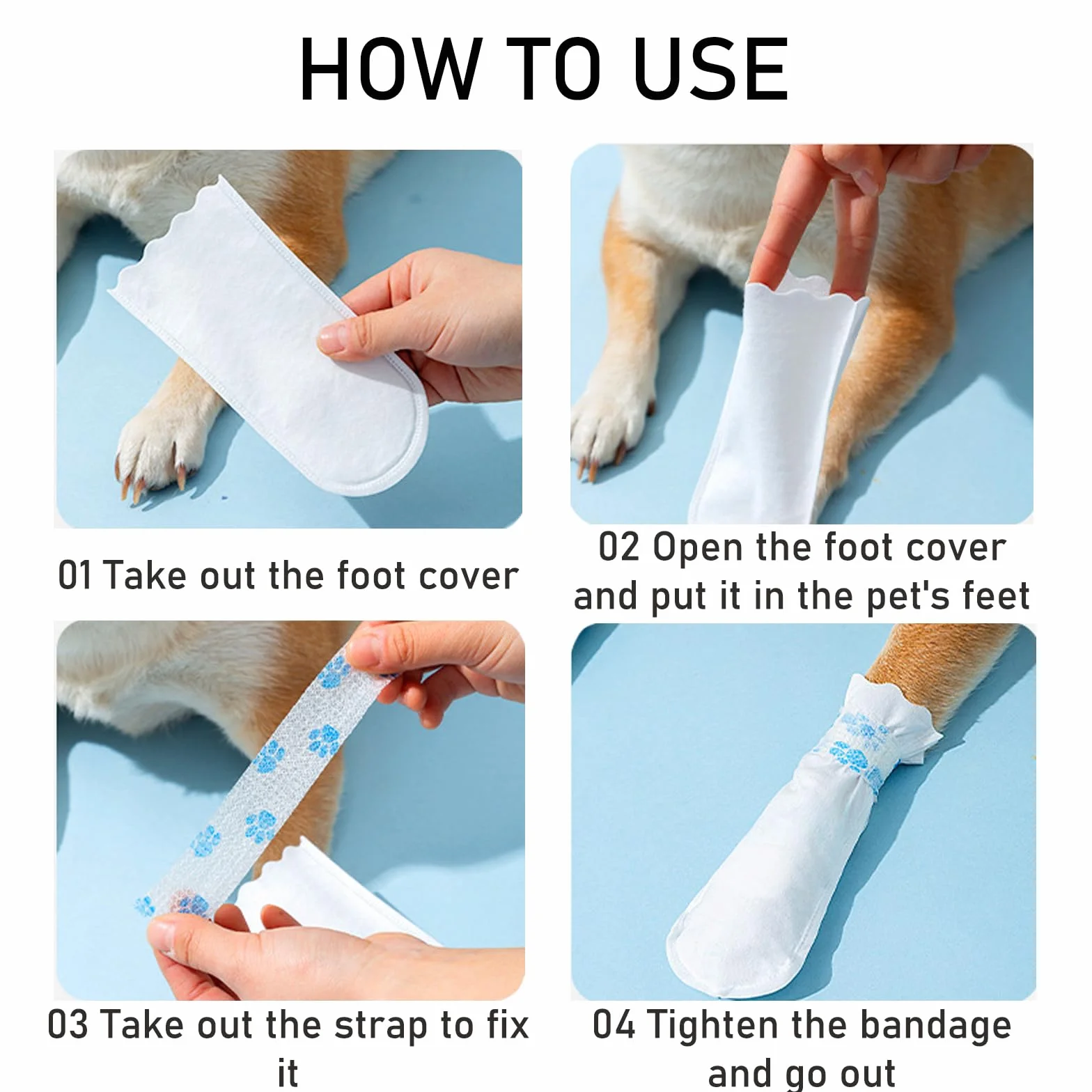 HOW TO USE

01 Take out the foot cover

02 Open the foot cover and put it in the pet's feet

03 Take out the strap to fix it

04 Tighten the bandage and go out