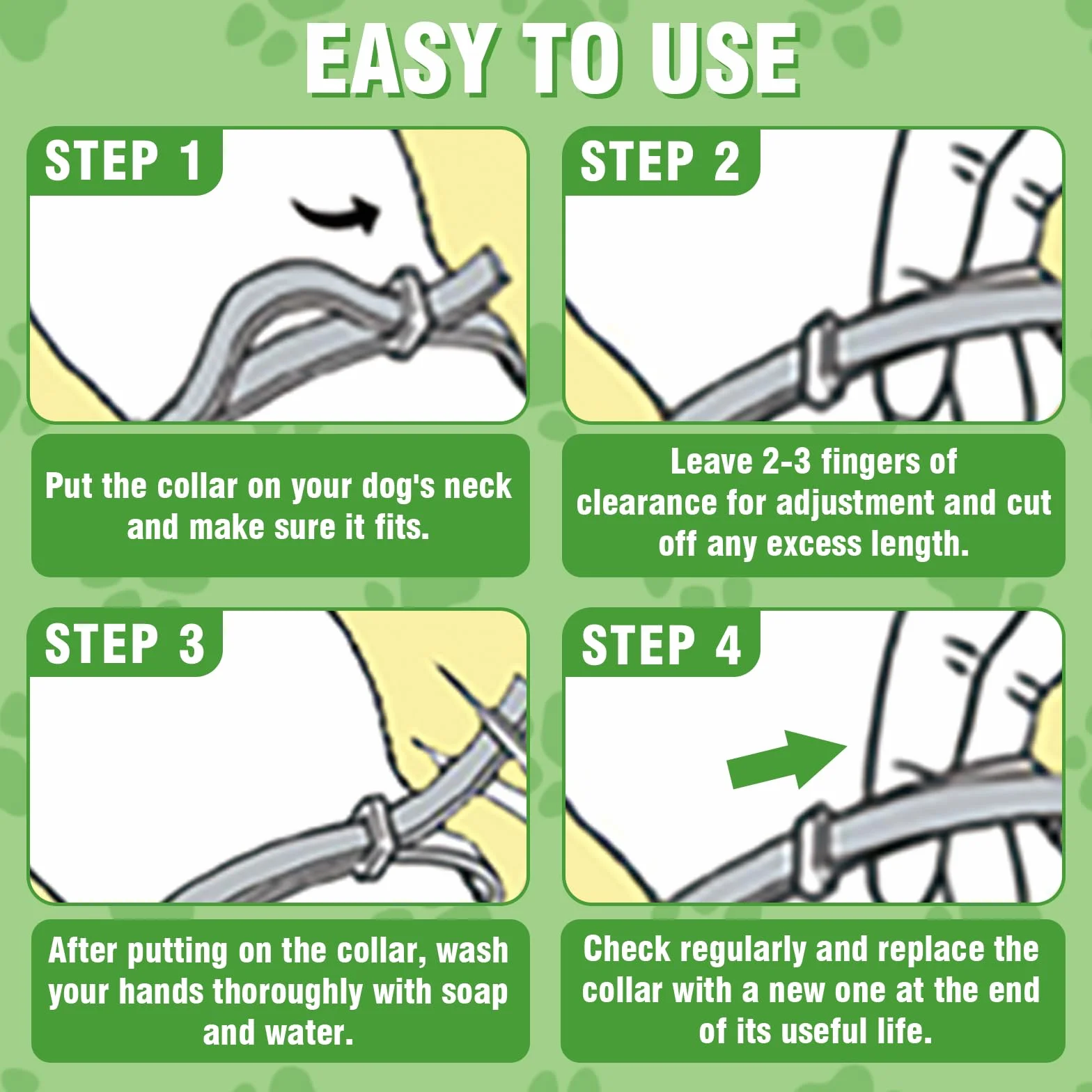 EASY TO USE

STEP 1

Put the collar on your dog's neck and make sure it fits.

STEP 2

Leave 2-3 fingers of clearance for adjustment and cut off any excess length.

STEP 3

After putting on the collar, wash your hands thoroughly with soap and water.

STEP 4

Check regularly and replace the collar with a new one at the end of its useful life.