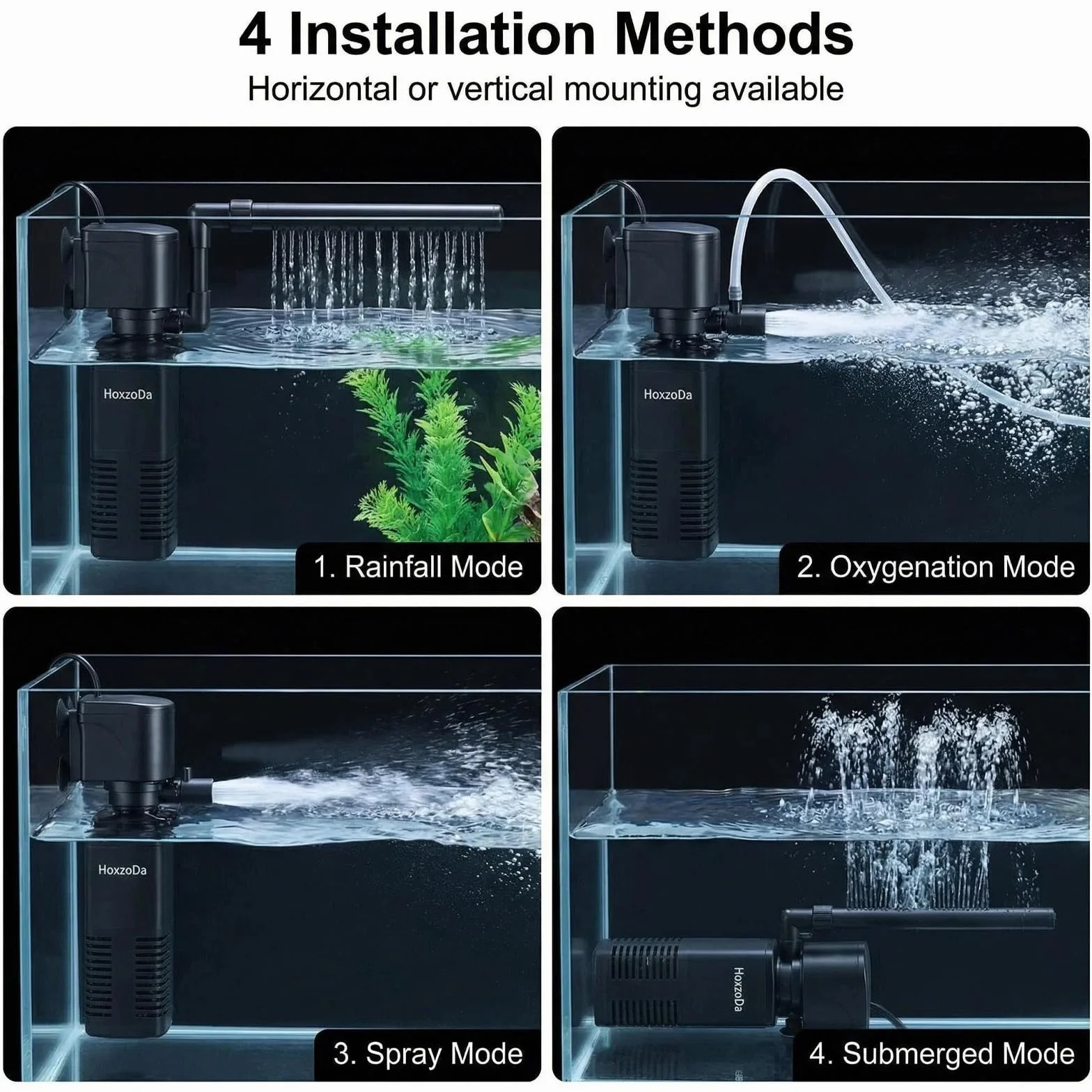 4 Installation Methods

Horizontal or vertical mounting available

HoxzoDa

1. Rainfall Mode

HoxzoDa

2. Oxygenation Mode

HoxzoDa

3. Spray Mode

HoxzoDa

4. Submerged Mode