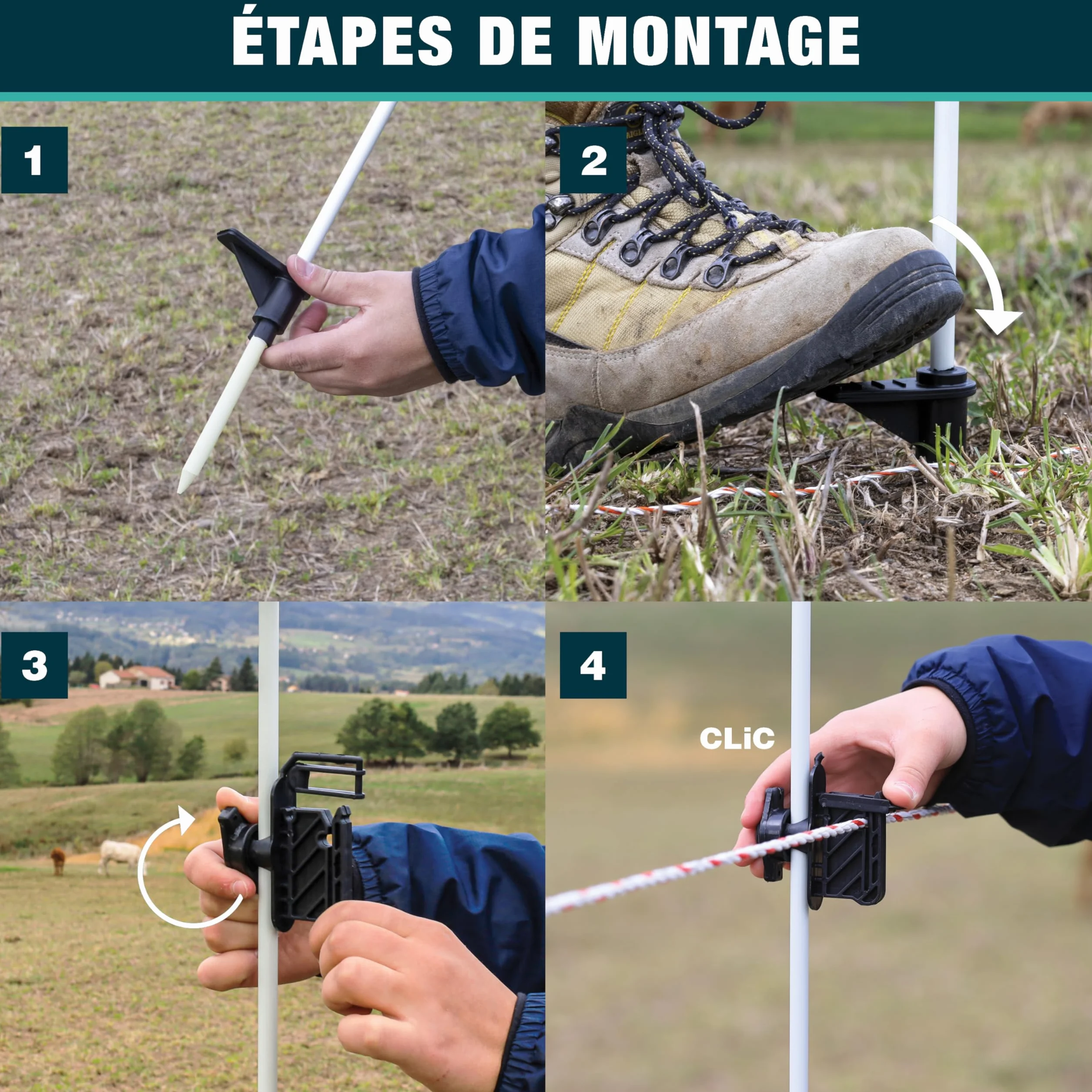 ÉTAPES DE MONTAGE

1

2

3

4

CLiC