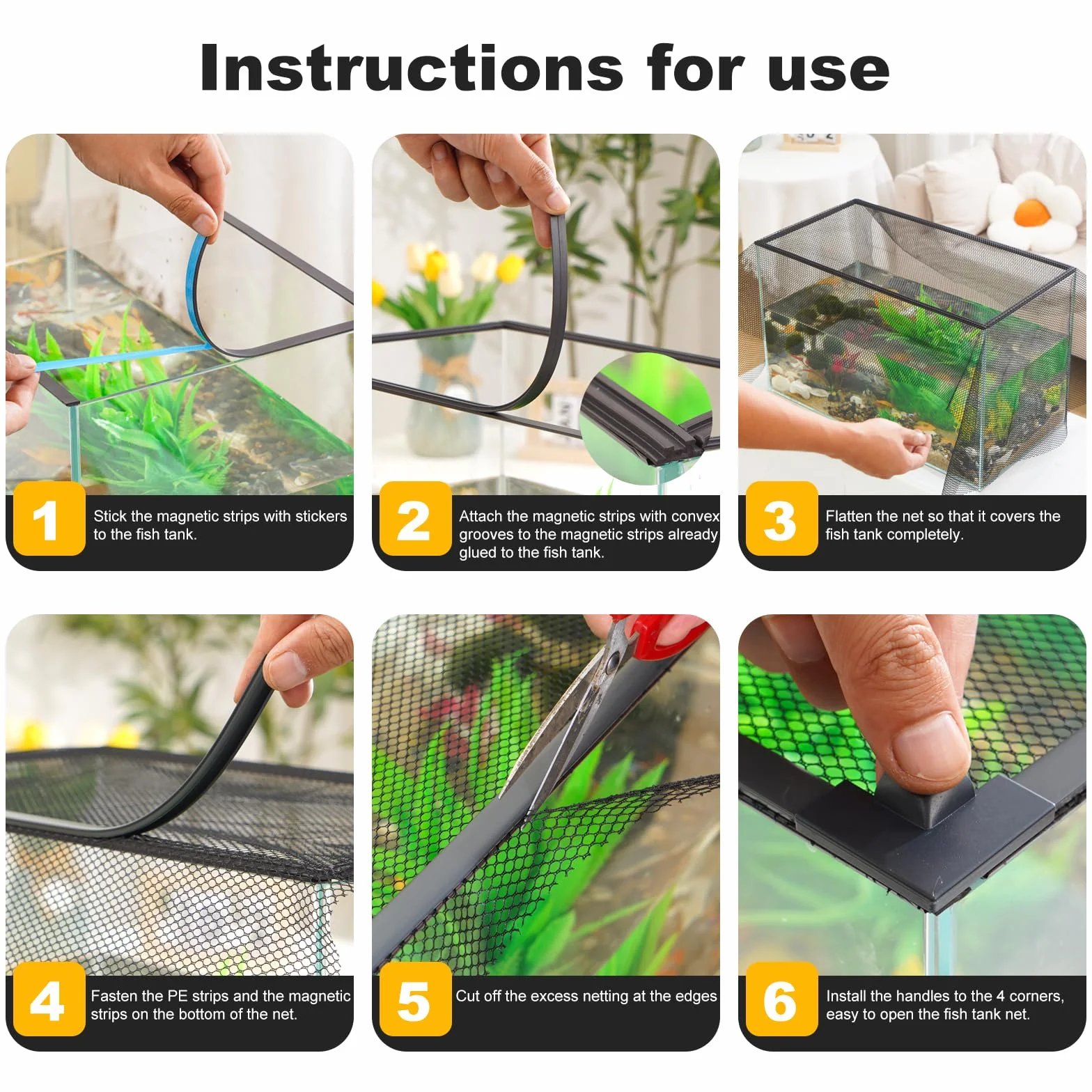 Instructions for use

1
Stick the magnetic strips with stickers to the fish tank.

2
Attach the magnetic strips with convex grooves to the magnetic strips already glued to the fish tank.

3
Flatten the net so that it covers the fish tank completely.

4
Fasten the PE strips and the magnetic strips on the bottom of the net.

5
Cut off the excess netting at the edges

6
Install the handles to the 4 corners, easy to open the fish tank net.