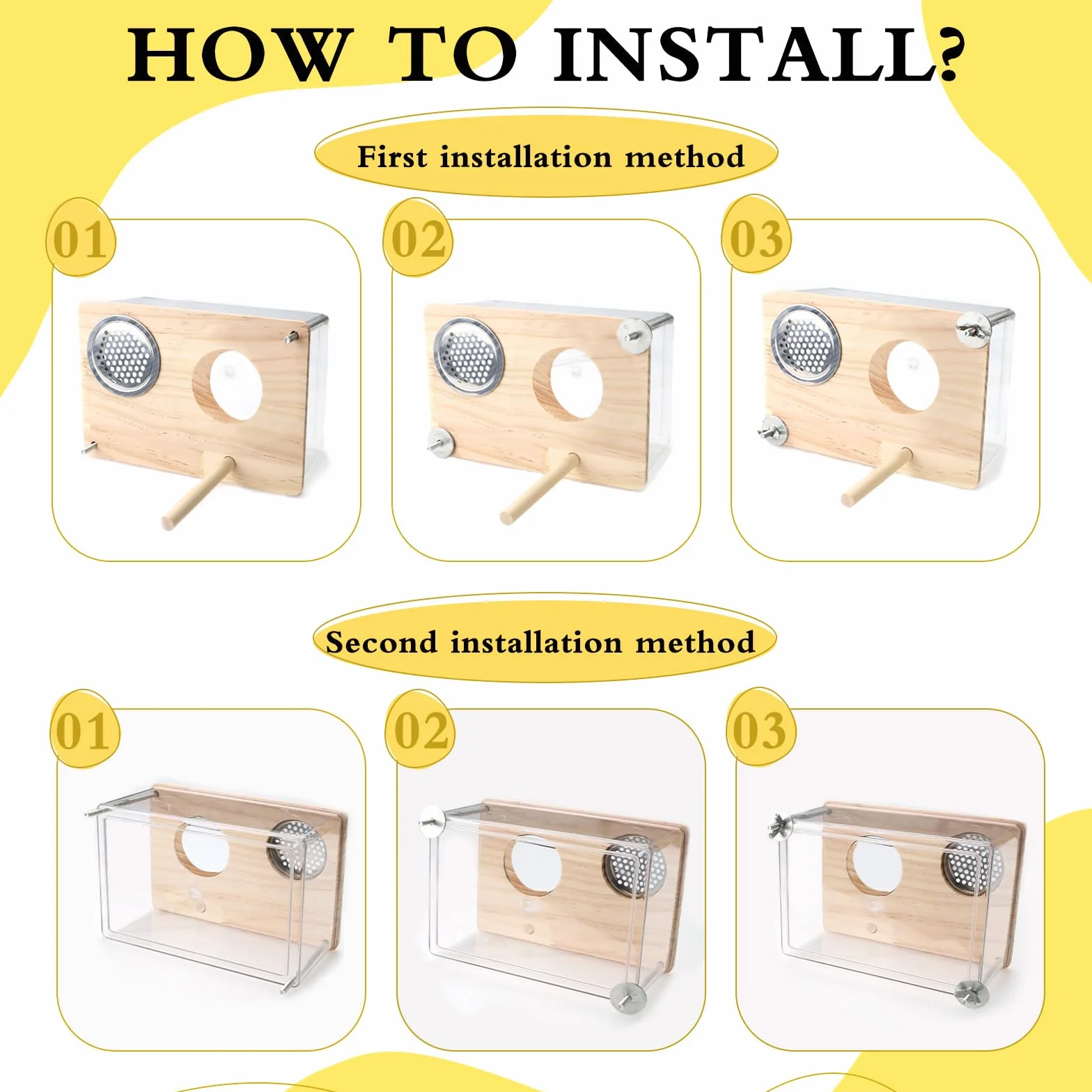 HOW TO INSTALL?

First installation method

01

02

03

Second installation method

01

02

03