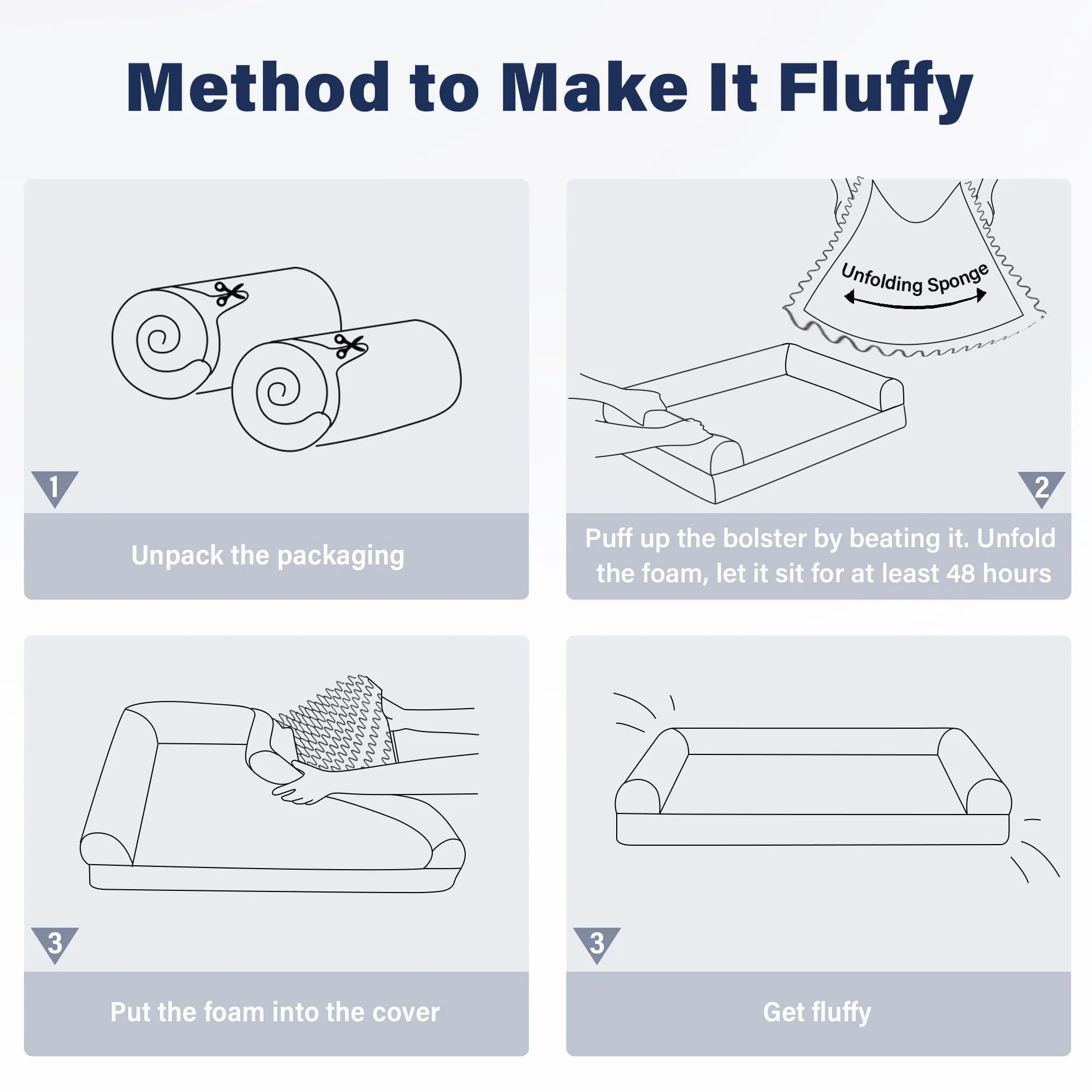 Method to Make It Fluffy

1

Unpack the packaging

Unfolding Sponge

2

Puff up the bolster by beating it. Unfold the foam, let it sit for at least 48 hours

3

Put the foam into the cover

3

Get fluffy