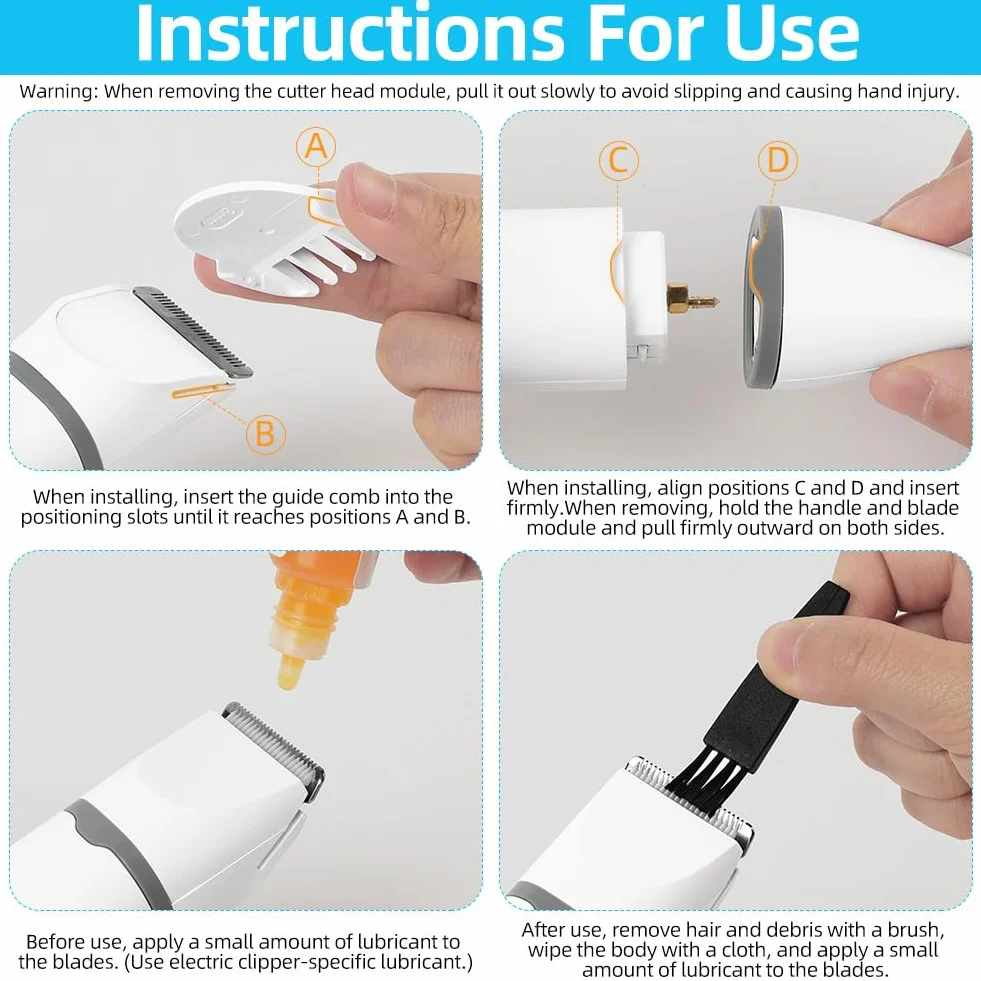 Instructions For Use

Warning: When removing the cutter head module, pull it out slowly to avoid slipping and causing hand injury.

A

B

When installing, insert the guide comb into the positioning slots until it reaches positions A and B.

C

D

When installing, align positions C and D and insert firmly.When removing, hold the handle and blade module and pull firmly outward on both sides.

Before use, apply a small amount of lubricant to the blades. (Use electric clipper-specific lubricant.)

After use, remove hair and debris with a brush, wipe the body with a cloth, and apply a small amount of lubricant to the blades.