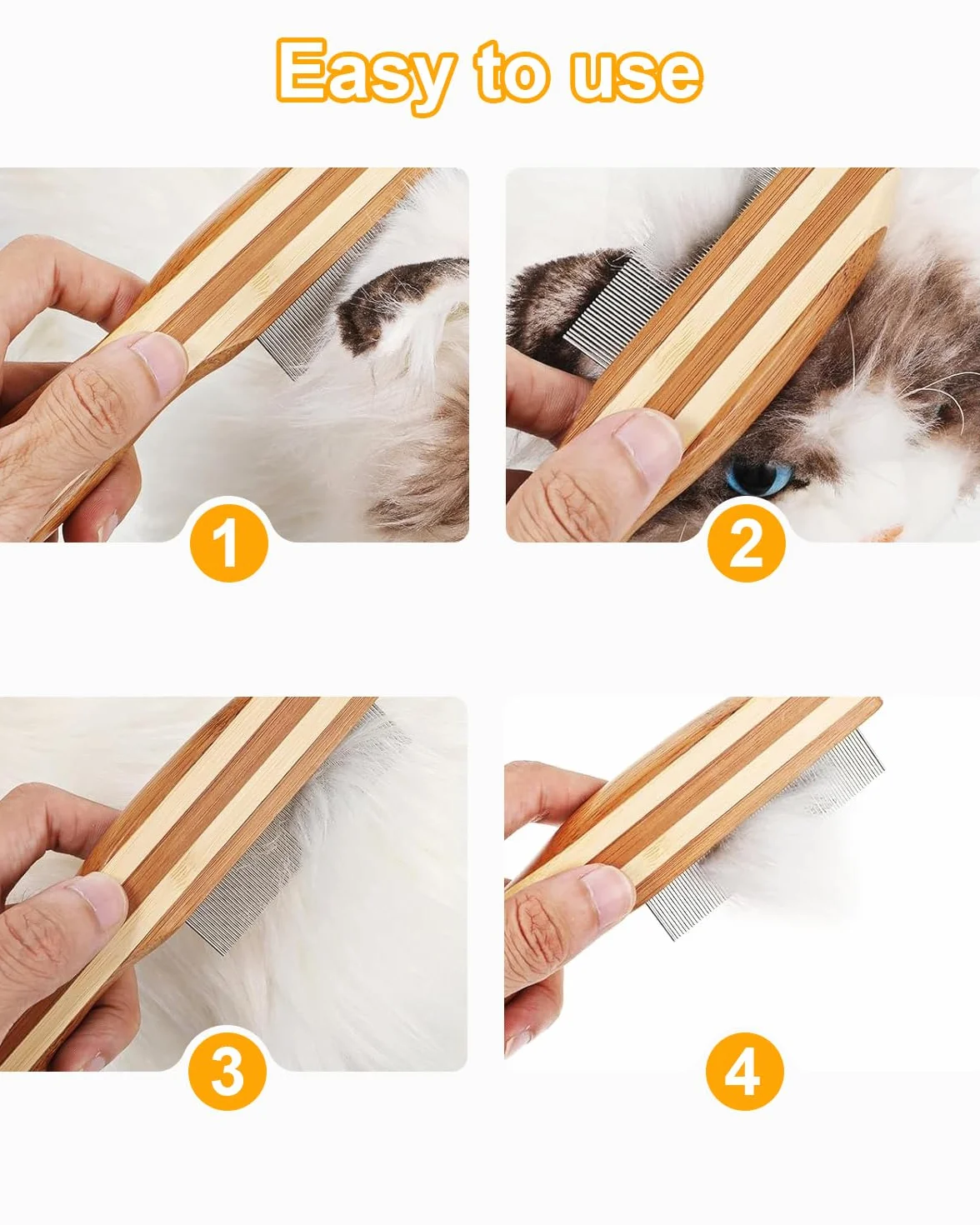 Easy to use

1

2

3

4