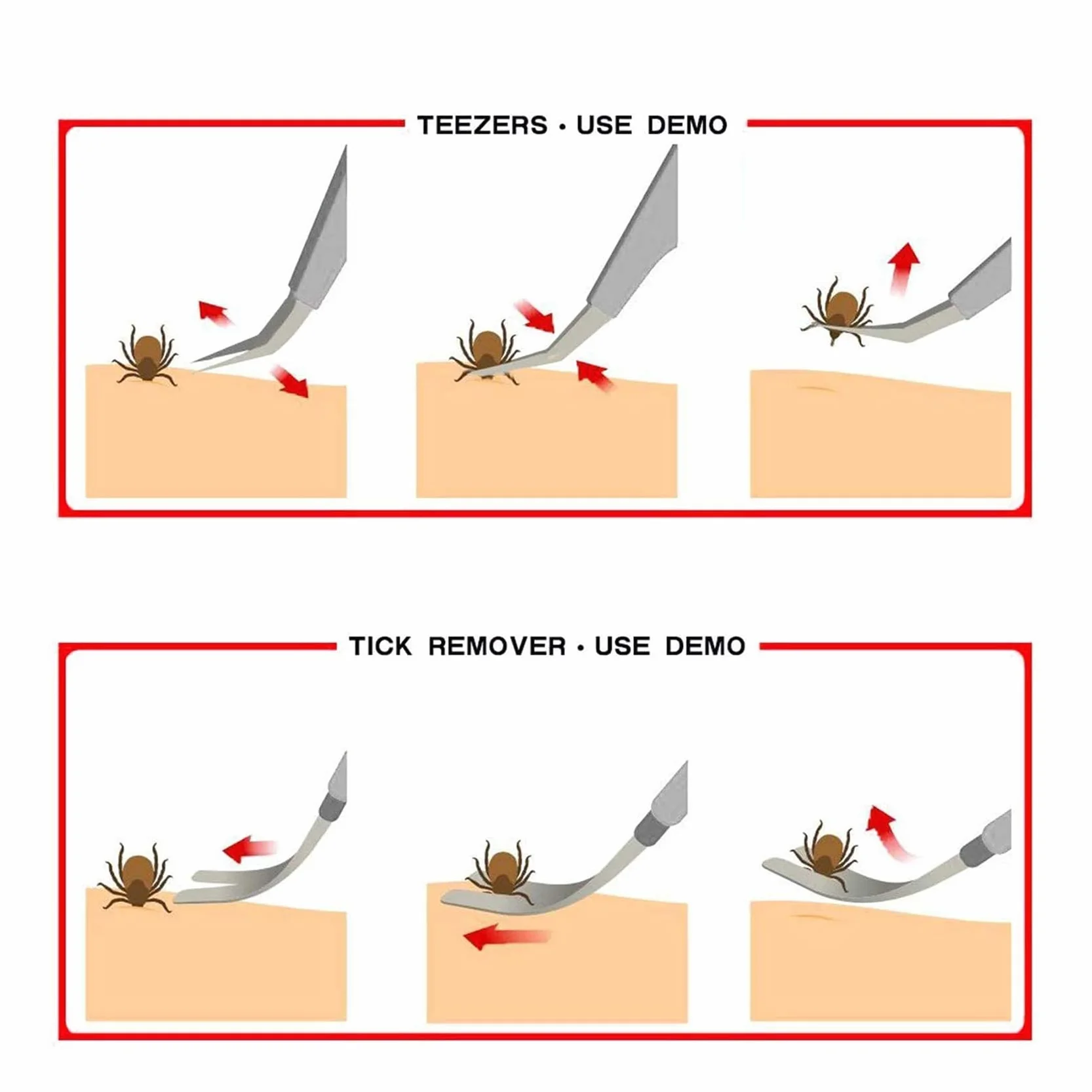 TEEZERS • USE DEMO

TICK REMOVER • USE DEMO