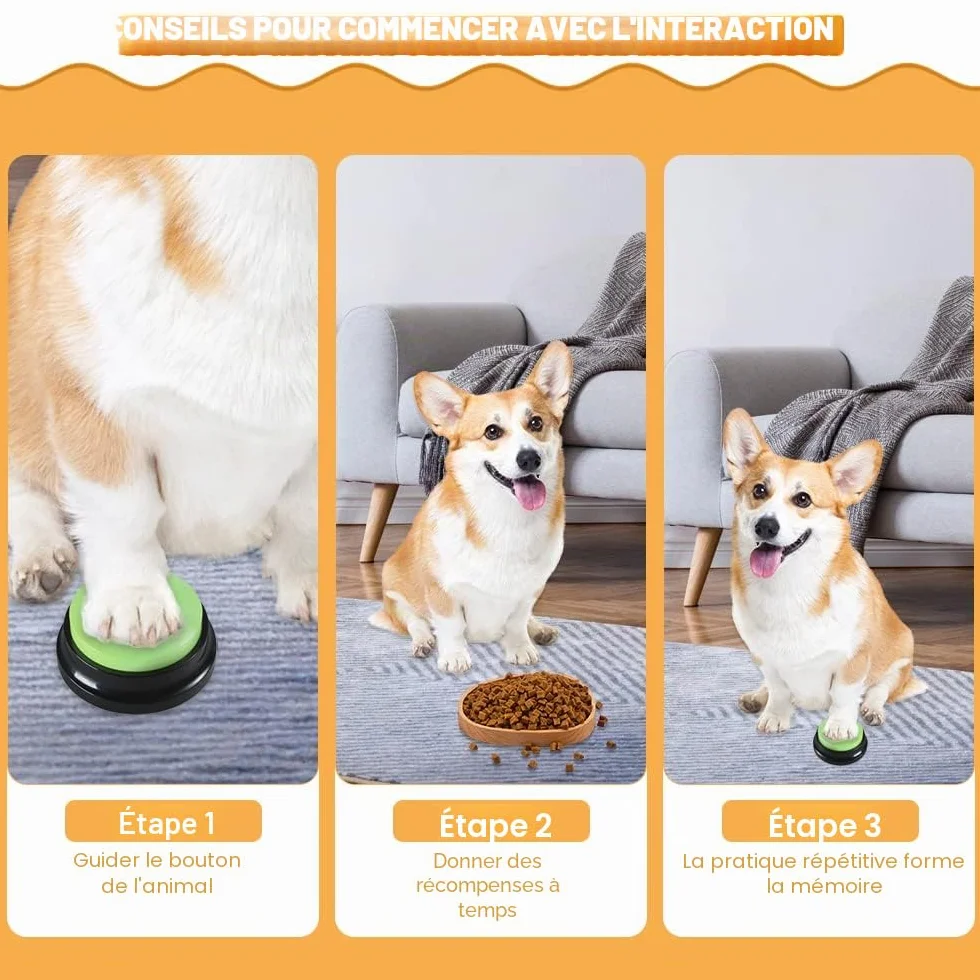 CONSEILS POUR COMMENCER AVEC L'INTERACTION

Étape 1
Guider le bouton de l'animal

Étape 2
Donner des récompenses à temps

Étape 3
La pratique répétitive forme la mémoire