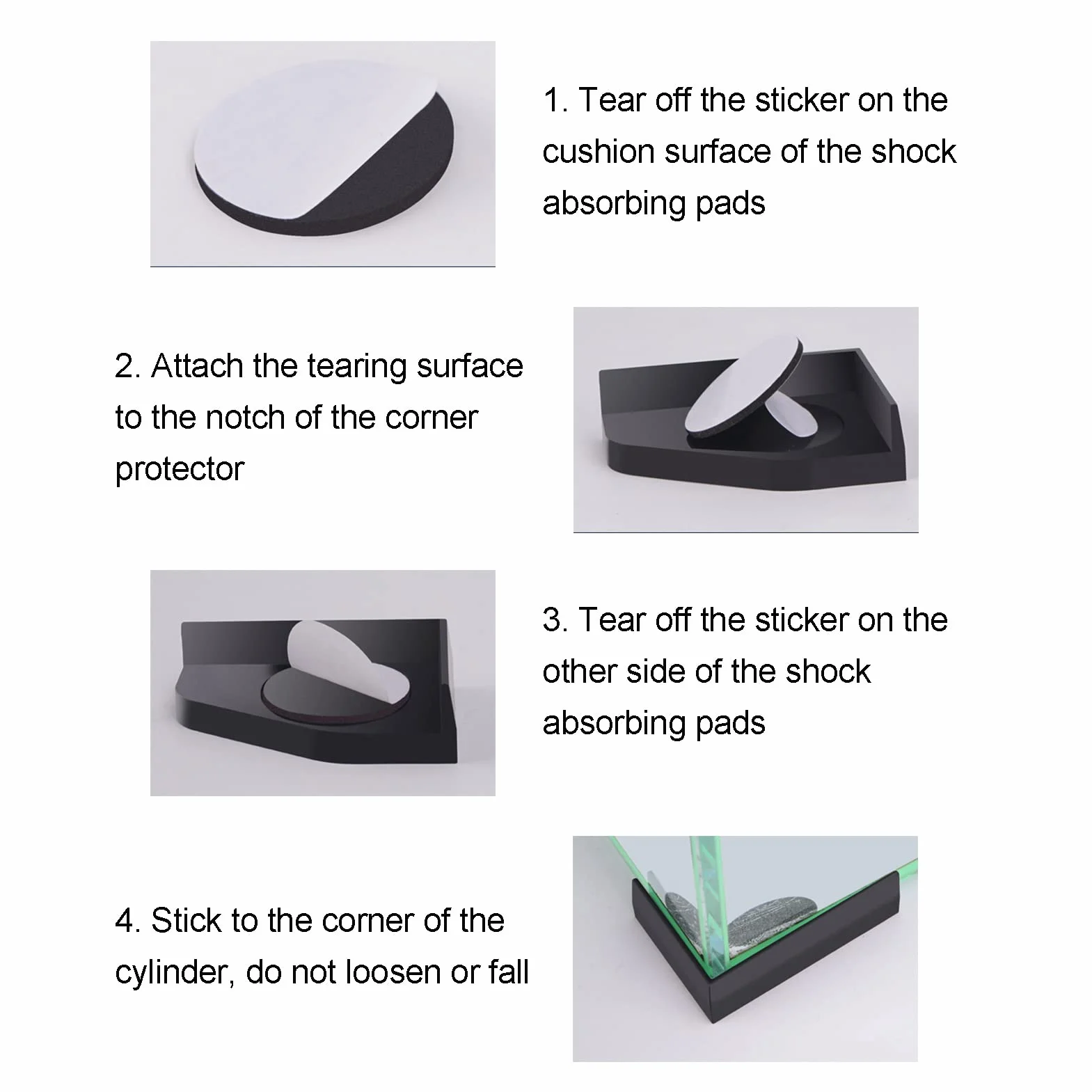 1. Tear off the sticker on the cushion surface of the shock absorbing pads

2. Attach the tearing surface to the notch of the corner protector

3. Tear off the sticker on the other side of the shock absorbing pads

4. Stick to the corner of the cylinder, do not loosen or fall