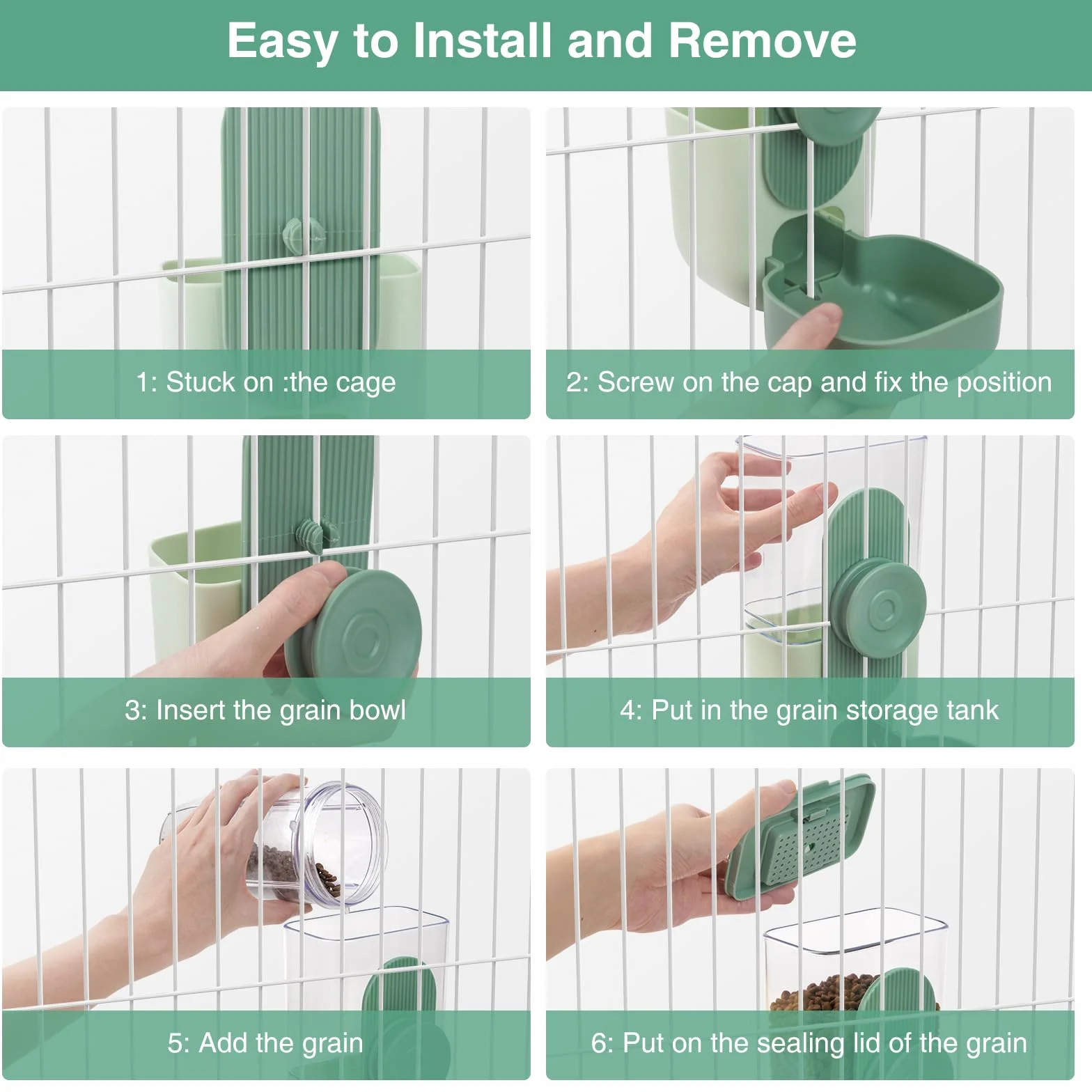 Easy to Install and Remove

1: Stuck on :the cage

2: Screw on the cap and fix the position

3: Insert the grain bowl

4: Put in the grain storage tank

5: Add the grain

6: Put on the sealing lid of the grain