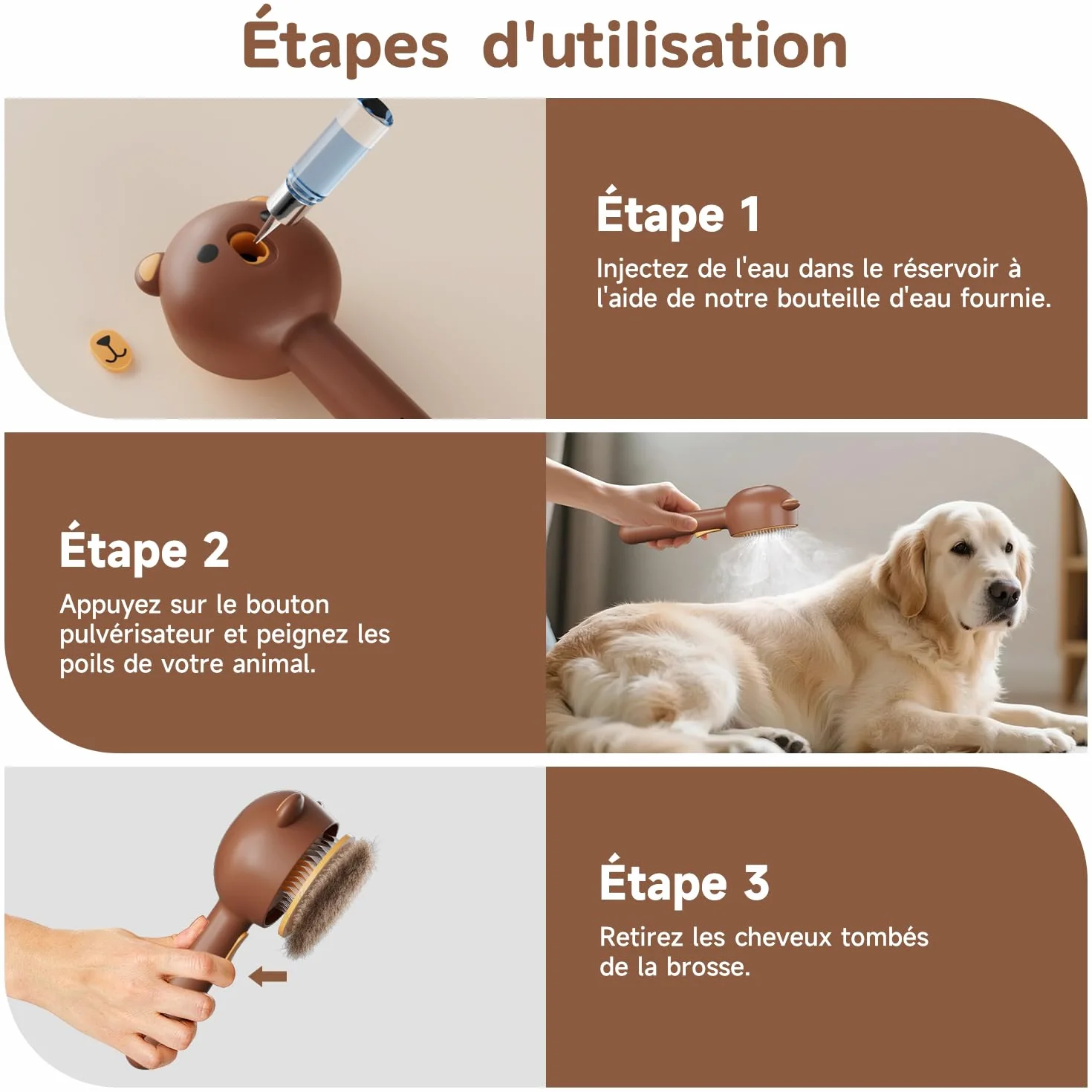 Étapes d'utilisation

Étape 1

Injectez de l'eau dans le réservoir à l'aide de notre bouteille d'eau fournie.

Étape 2

Appuyez sur le bouton pulvérisateur et peignez les poils de votre animal.

Étape 3

Retirez les cheveux tombés de la brosse.