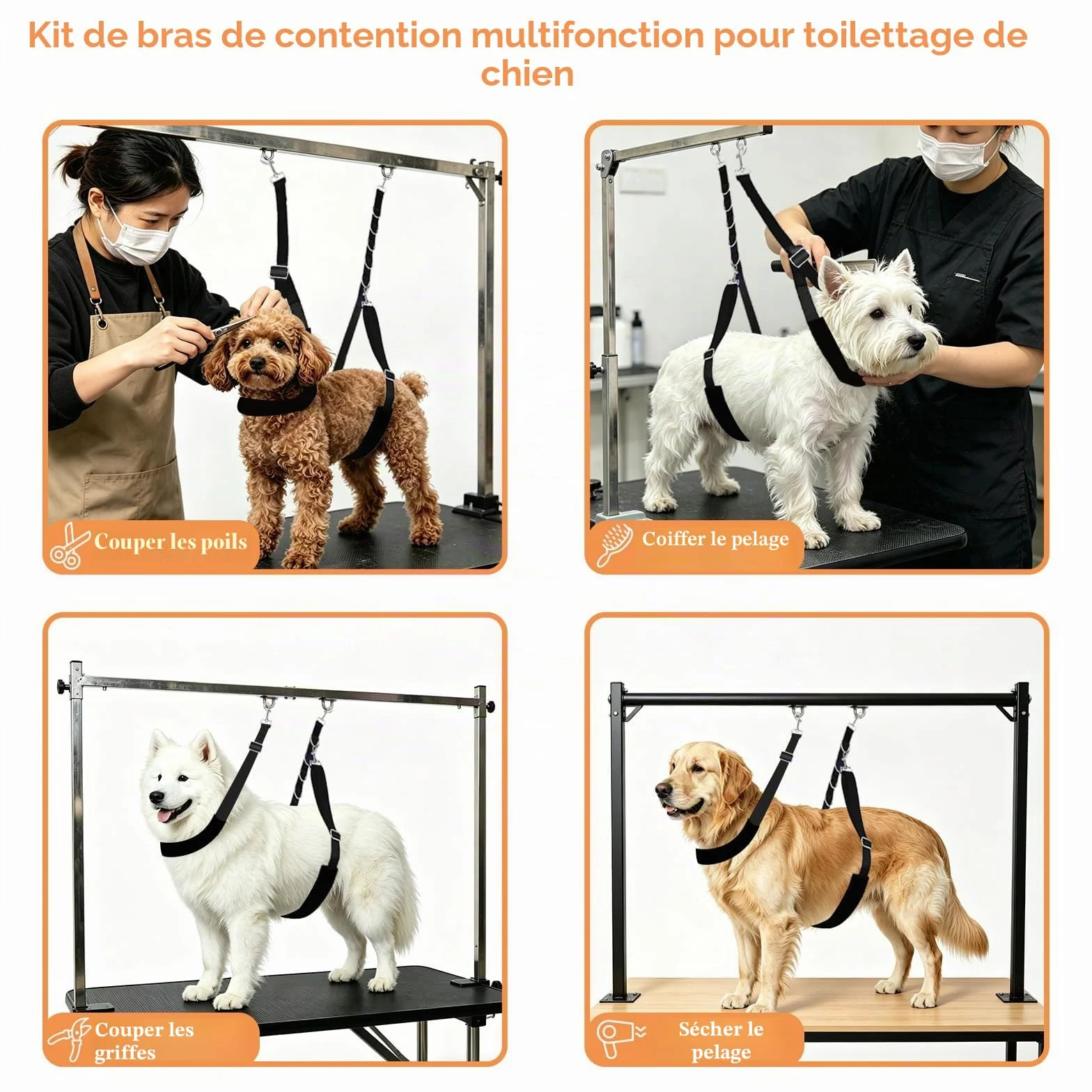 Kit de bras de contention multifonction pour toilettage de chien

Couper les poils

Coiffer le pelage

Couper les griffes

Sécher le pelage