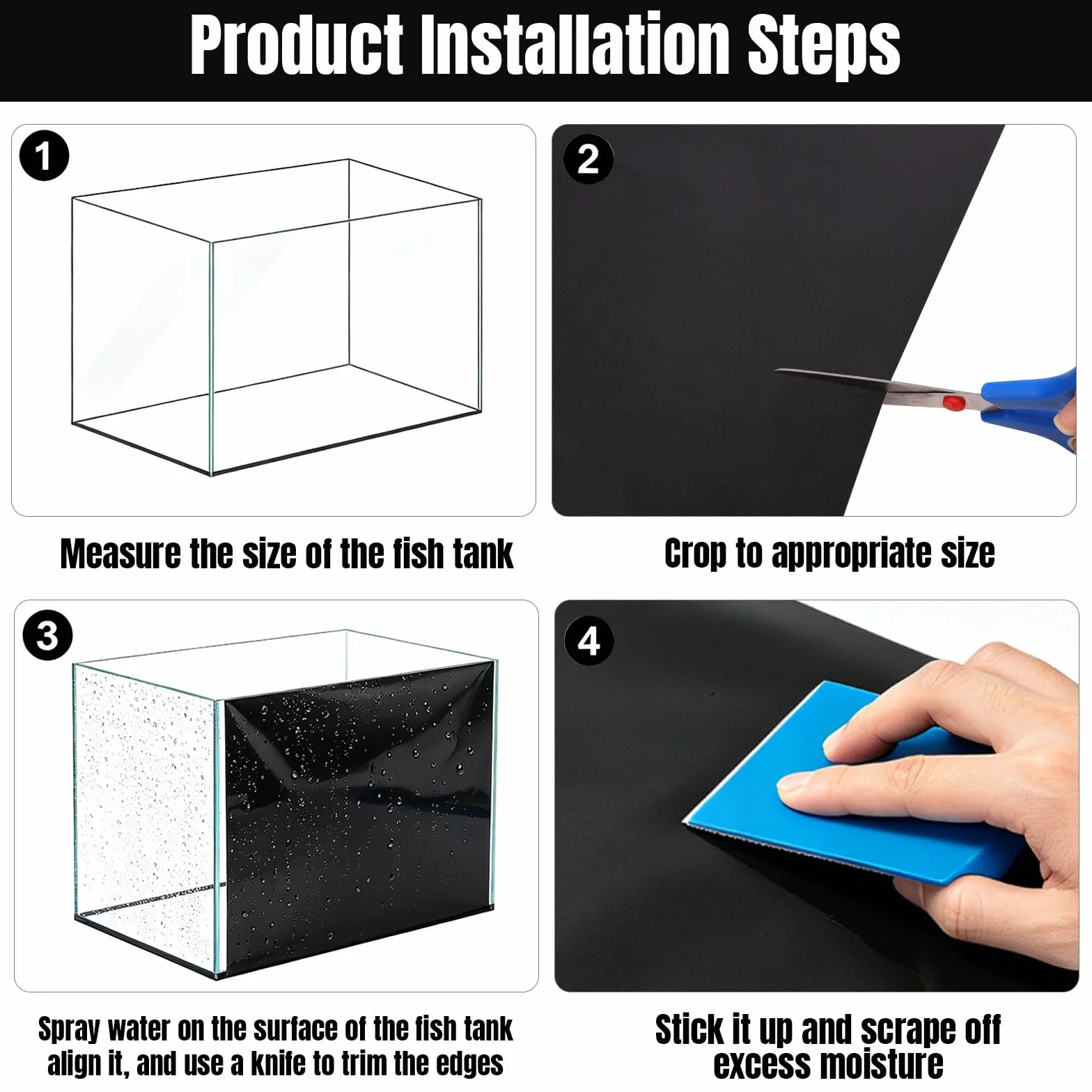 Product Installation Steps

1

Measure the size of the fish tank

2

Crop to appropriate size

3

Spray water on the surface of the fish tank align it, and use a knife to trim the edges

4

Stick it up and scrape off excess moisture