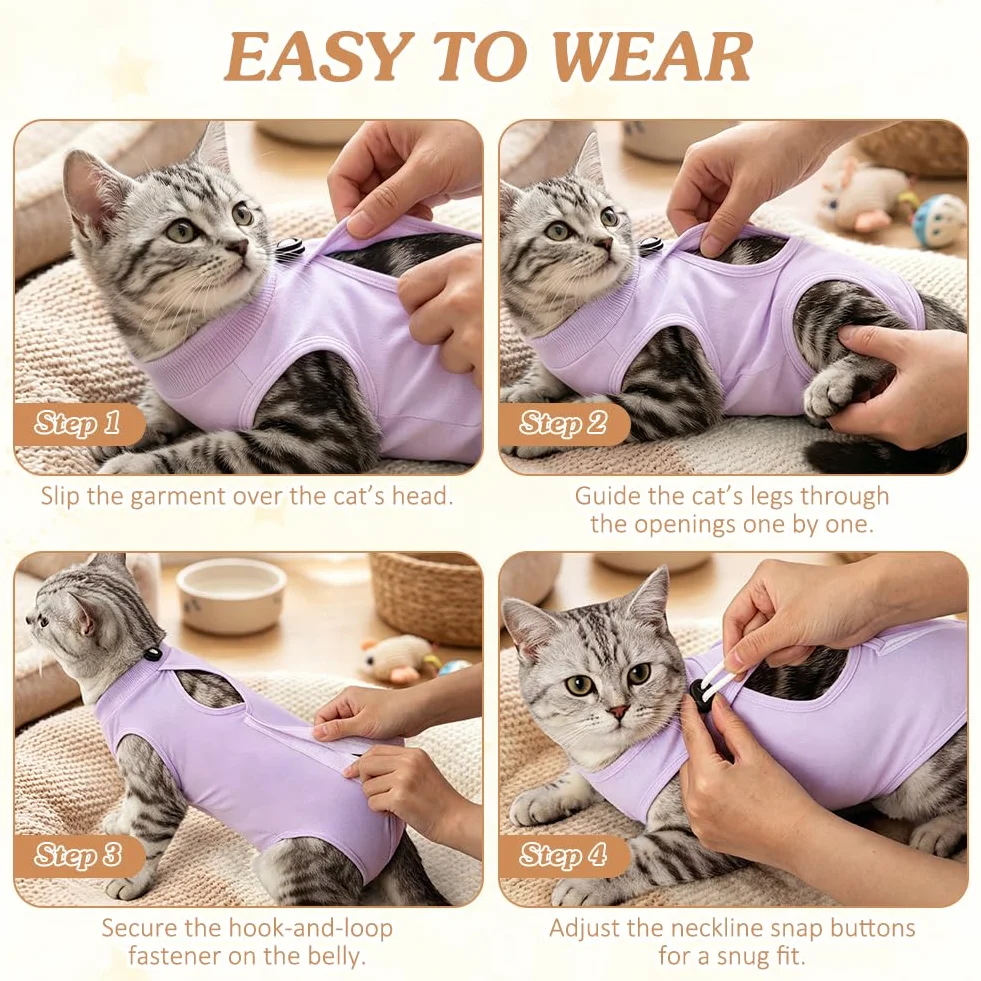 EASY TO WEAR

Step 1

Slip the garment over the cat's head.

Step 2

Guide the cat's legs through the openings one by one.

Step 3

Secure the hook-and-loop fastener on the belly.

Step 4

Adjust the neckline snap buttons for a snug fit.