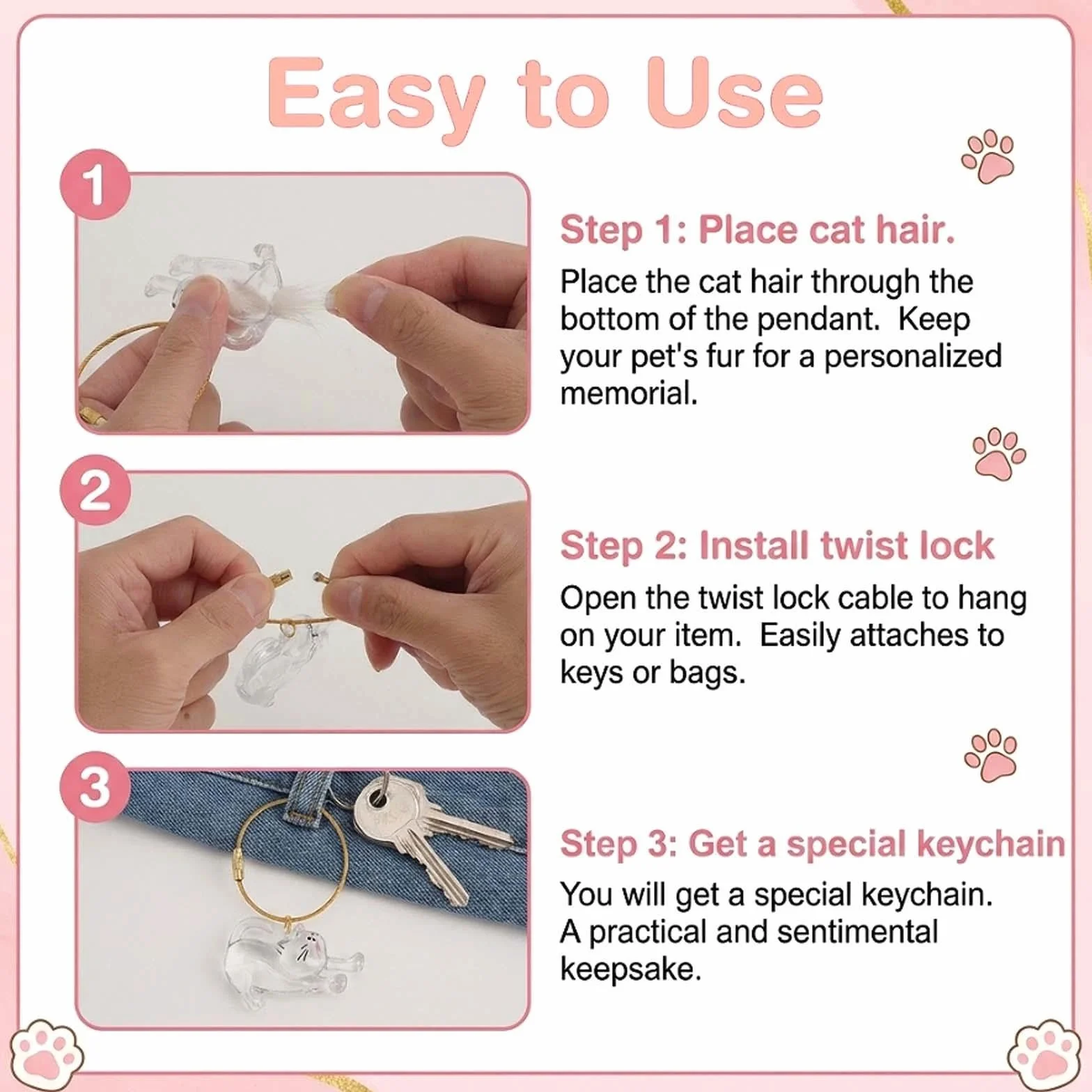 Easy to Use

1

Step 1: Place cat hair.

Place the cat hair through the bottom of the pendant. Keep your pet's fur for a personalized memorial.

2

Step 2: Install twist lock

Open the twist lock cable to hang on your item. Easily attaches to keys or bags.

3

Step 3: Get a special keychain

You will get a special keychain. A practical and sentimental keepsake.