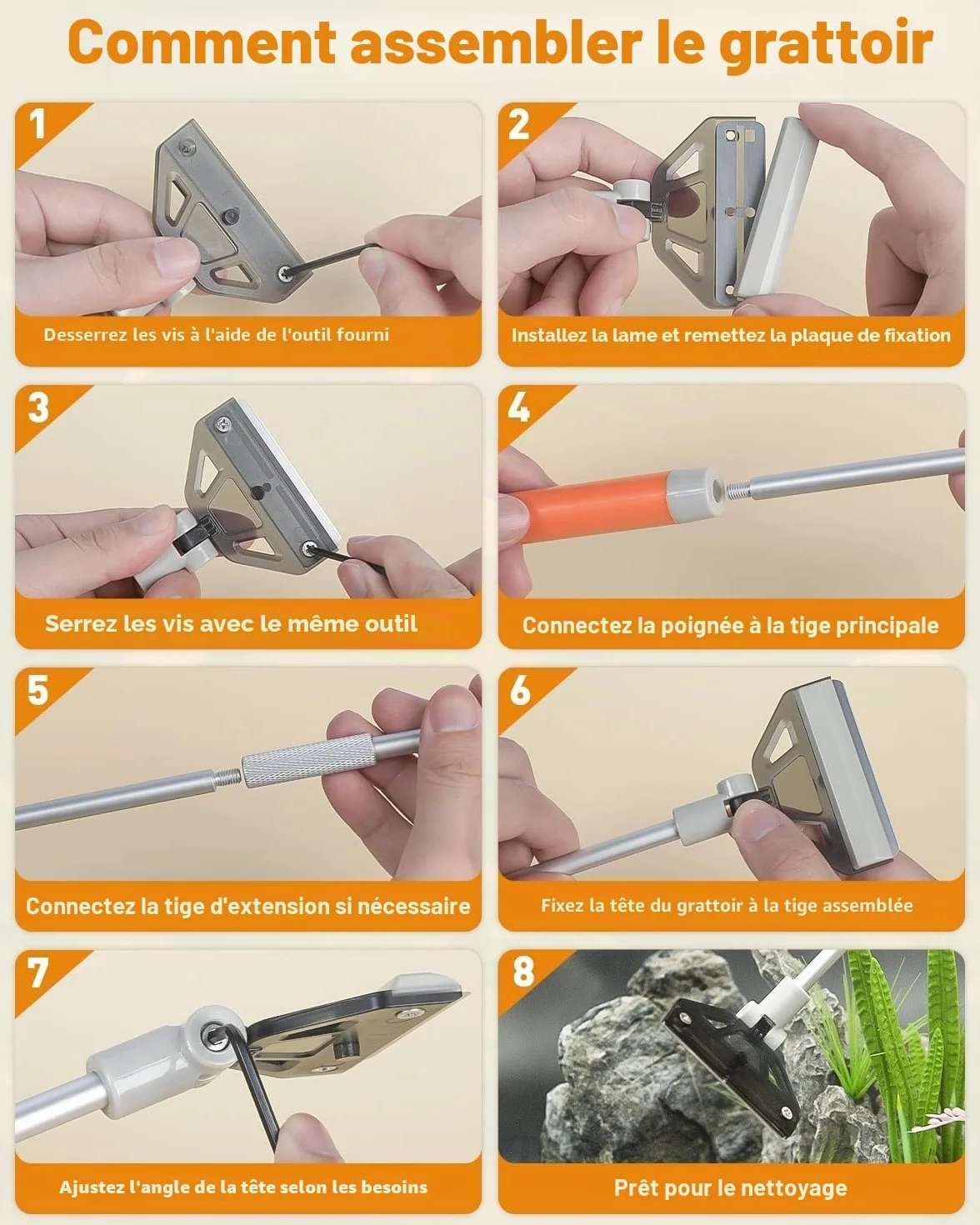 Comment assembler le grattoir

1
Desserrez les vis à l'aide de l'outil fourni

2
Installez la lame et remettez la plaque de fixation

3
Serrez les vis avec le même outil

4
Connectez la poignée à la tige principale

5
Connectez la tige d'extension si nécessaire

6
Fixez la tête du grattoir à la tige assemblée

7
Ajustez l'angle de la tête selon les besoins

8
Prêt pour le nettoyage