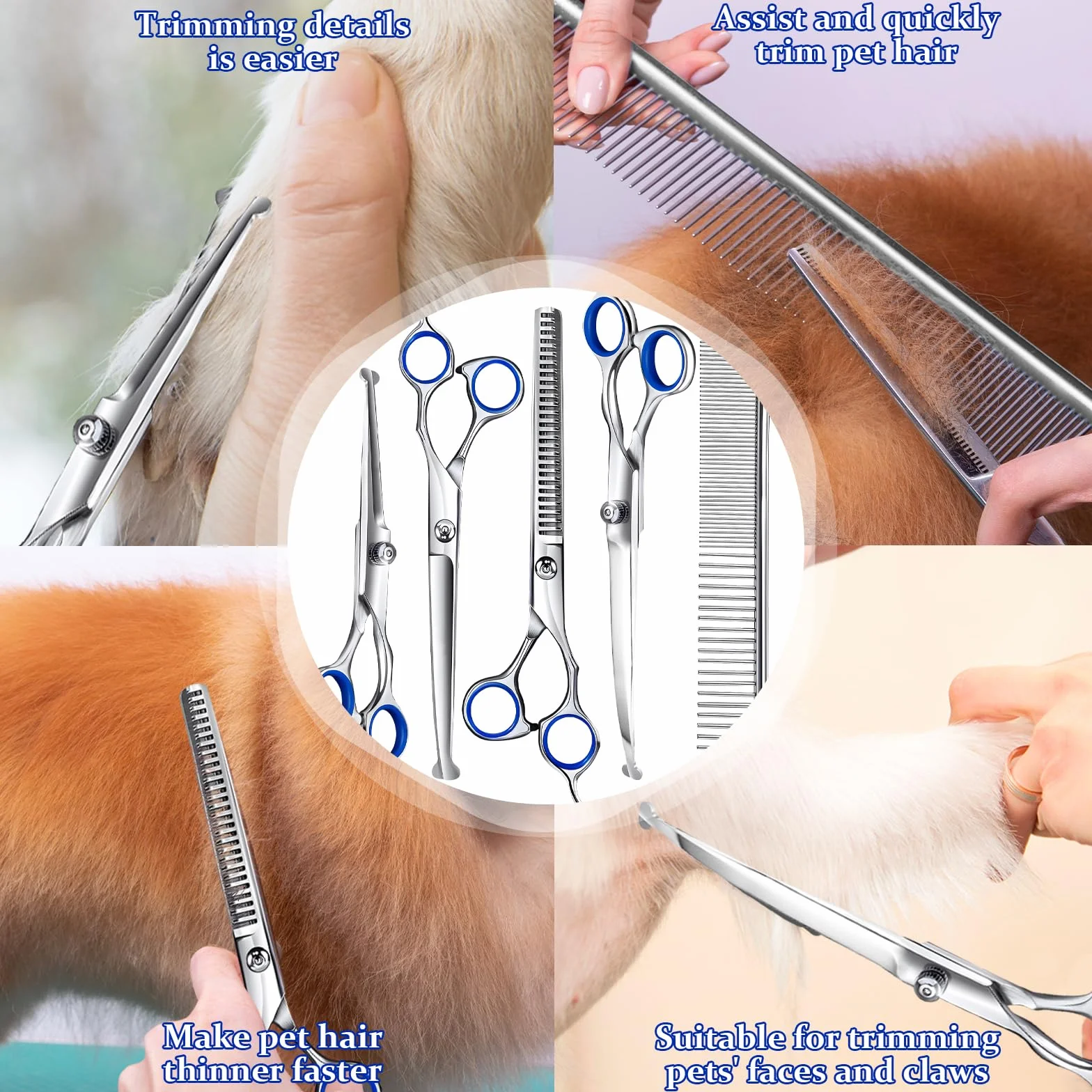 Trimming details is easier

Assist and quickly trim pet hair

Make pet hair thinner faster

Suitable for trimming pets' faces and claws