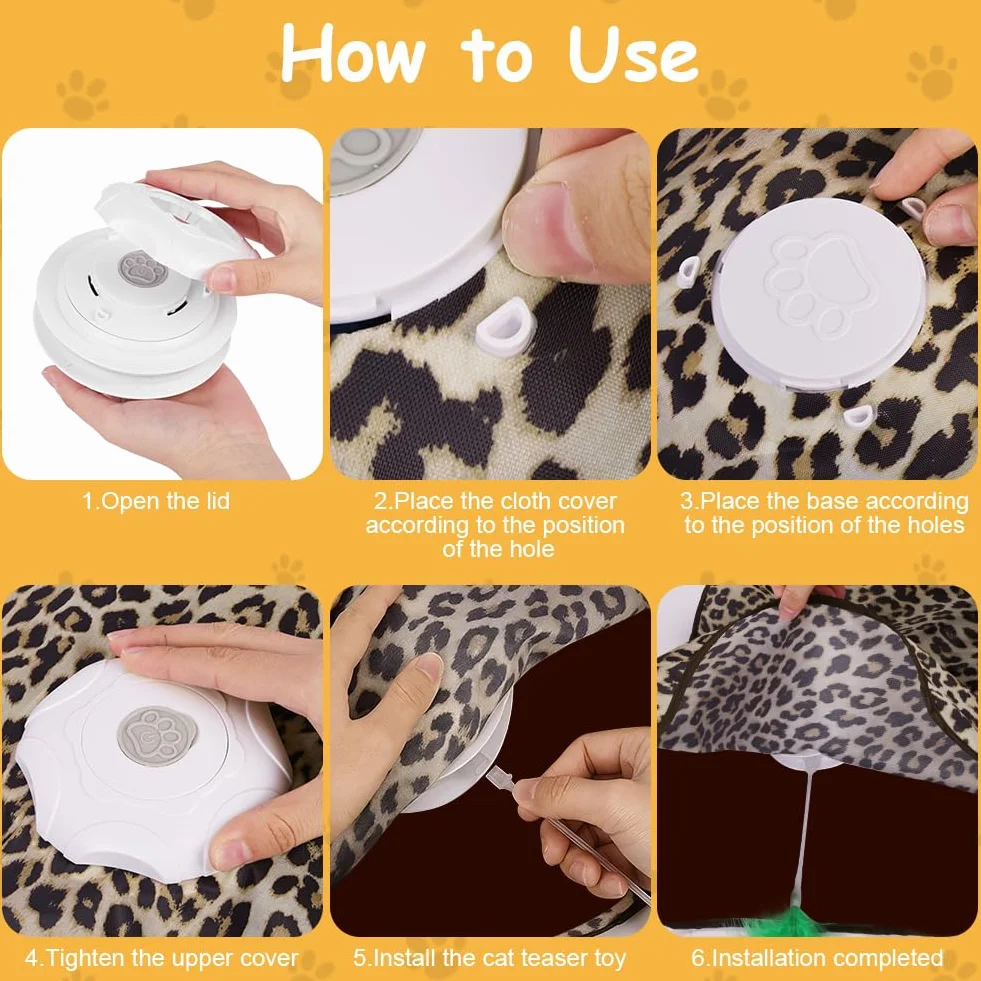 How to Use

1.Open the lid

2.Place the cloth cover according to the position of the hole

3.Place the base according to the position of the holes

4.Tighten the upper cover

5.Install the cat teaser toy

6.Installation completed