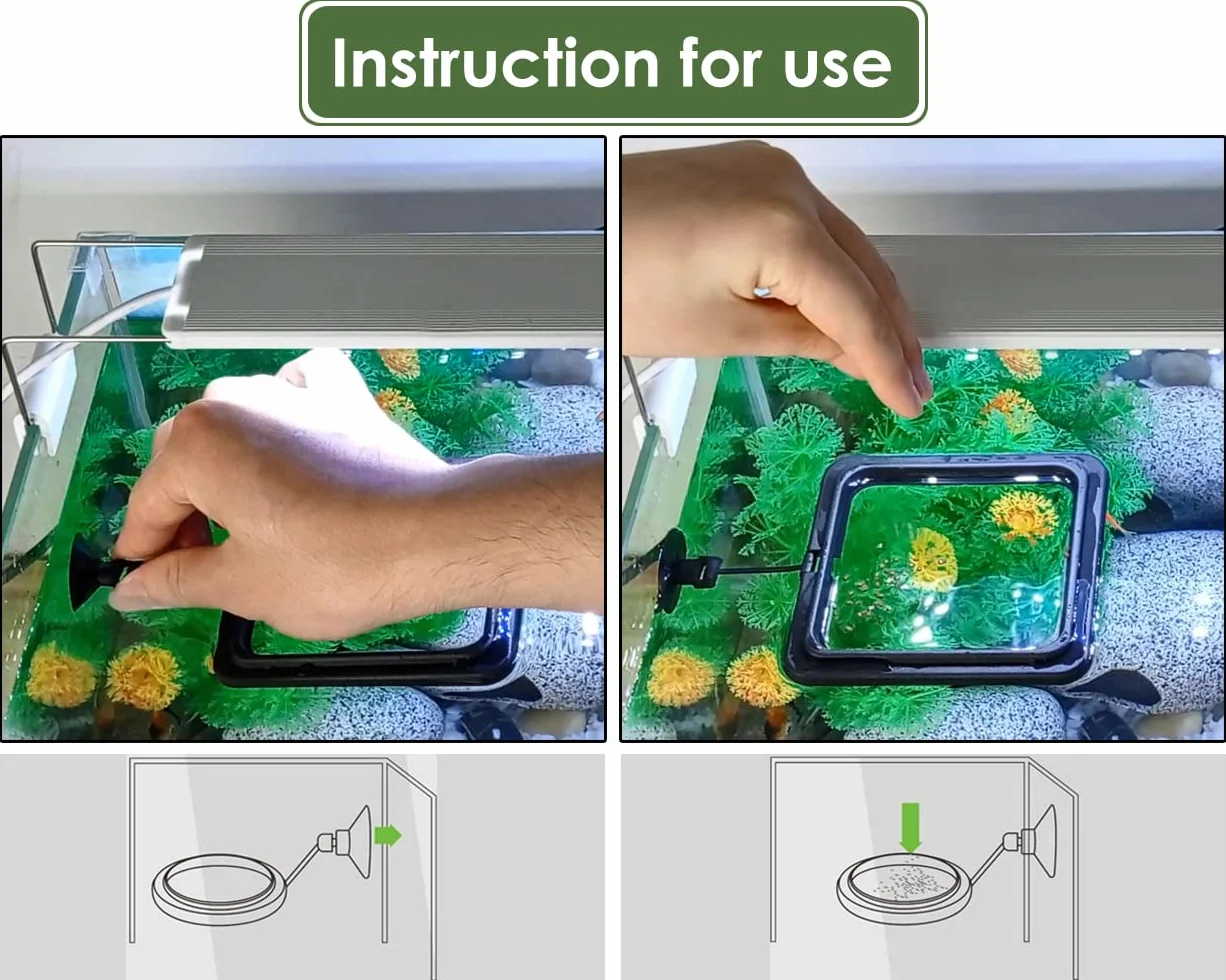 Instruction for use