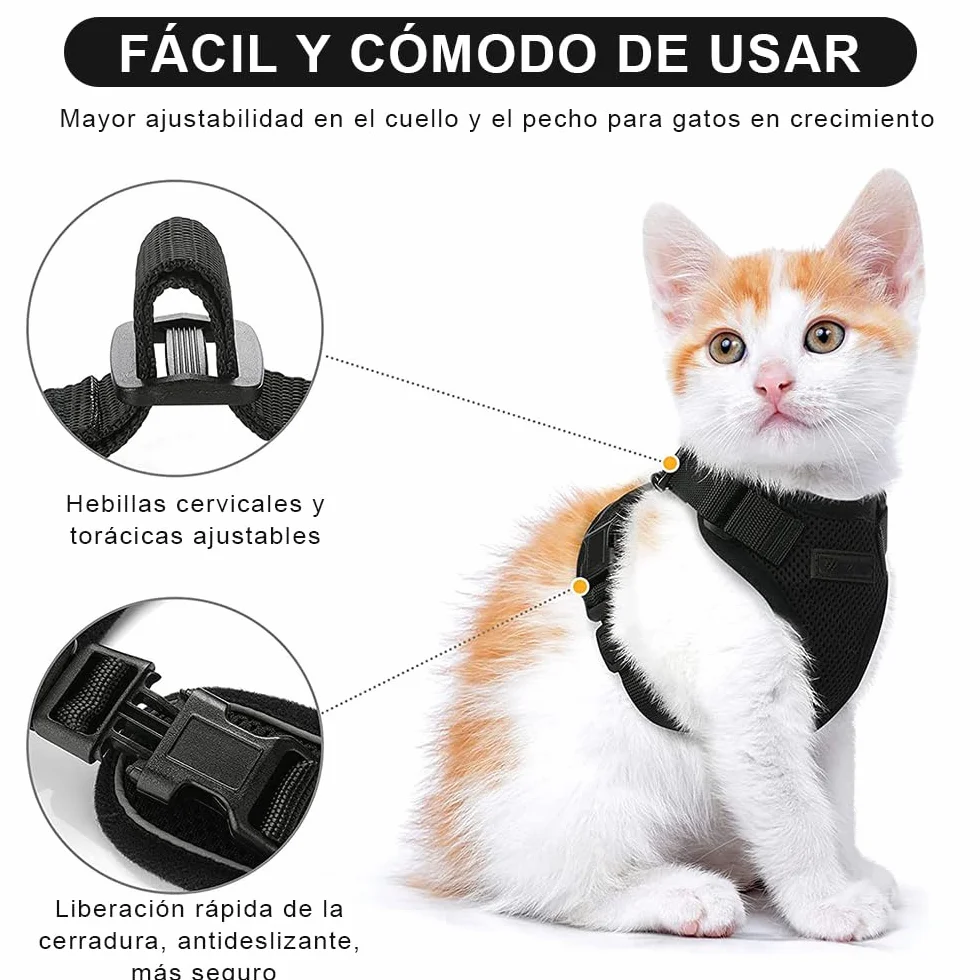 FÁCIL Y CÓMODO DE USAR

Mayor ajustabilidad en el cuello y el pecho para gatos en crecimiento

Hebillas cervicales y torácicas ajustables

Liberación rápida de la cerradura, antideslizante, más seguro