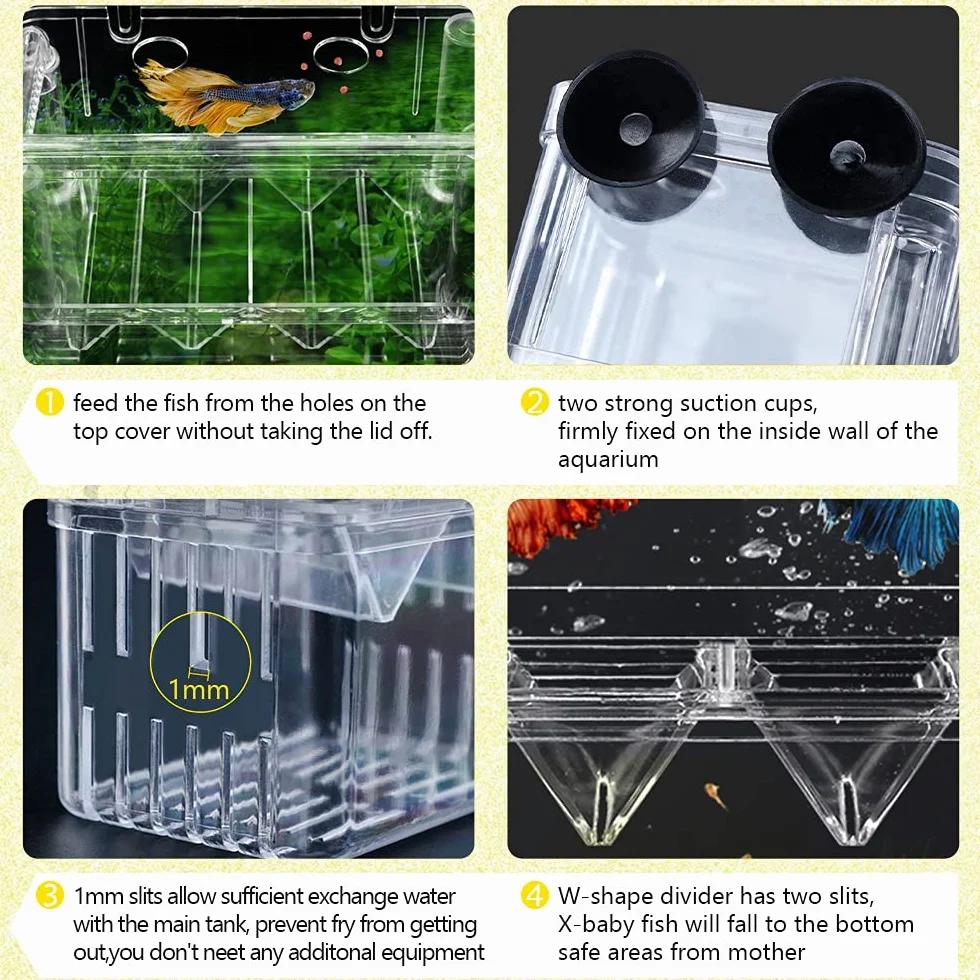 1 feed the fish from the holes on the top cover without taking the lid off.

2 two strong suction cups, firmly fixed on the inside wall of the aquarium

1mm

3 1mm slits allow sufficient exchange water with the main tank, prevent fry from getting out,you don't neet any additonal equipment

4 W-shape divider has two slits, X-baby fish will fall to the bottom safe areas from mother