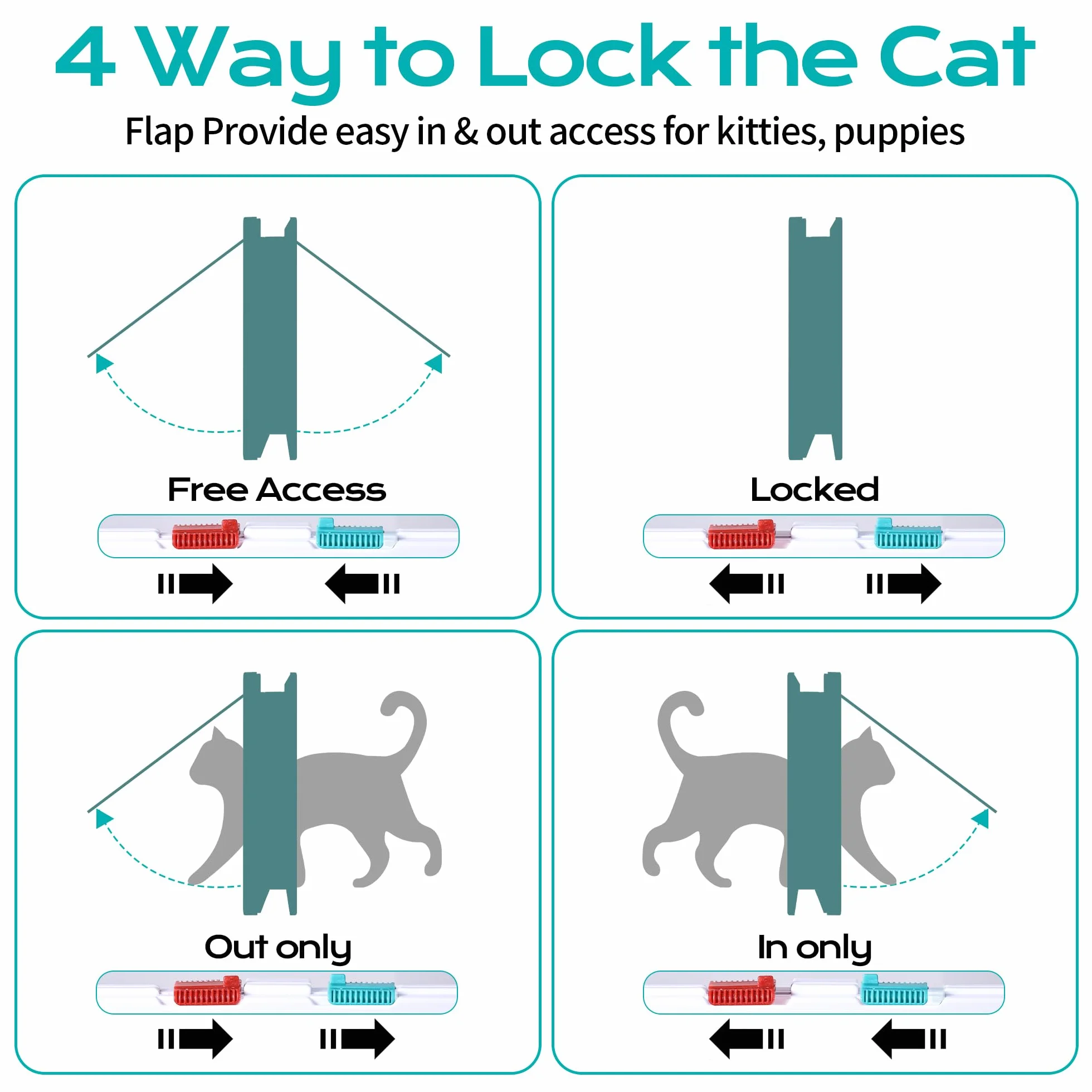 4 Way to Lock the Cat

Flap Provide easy in & out access for kitties, puppies

Free Access

Locked

Out only

In only