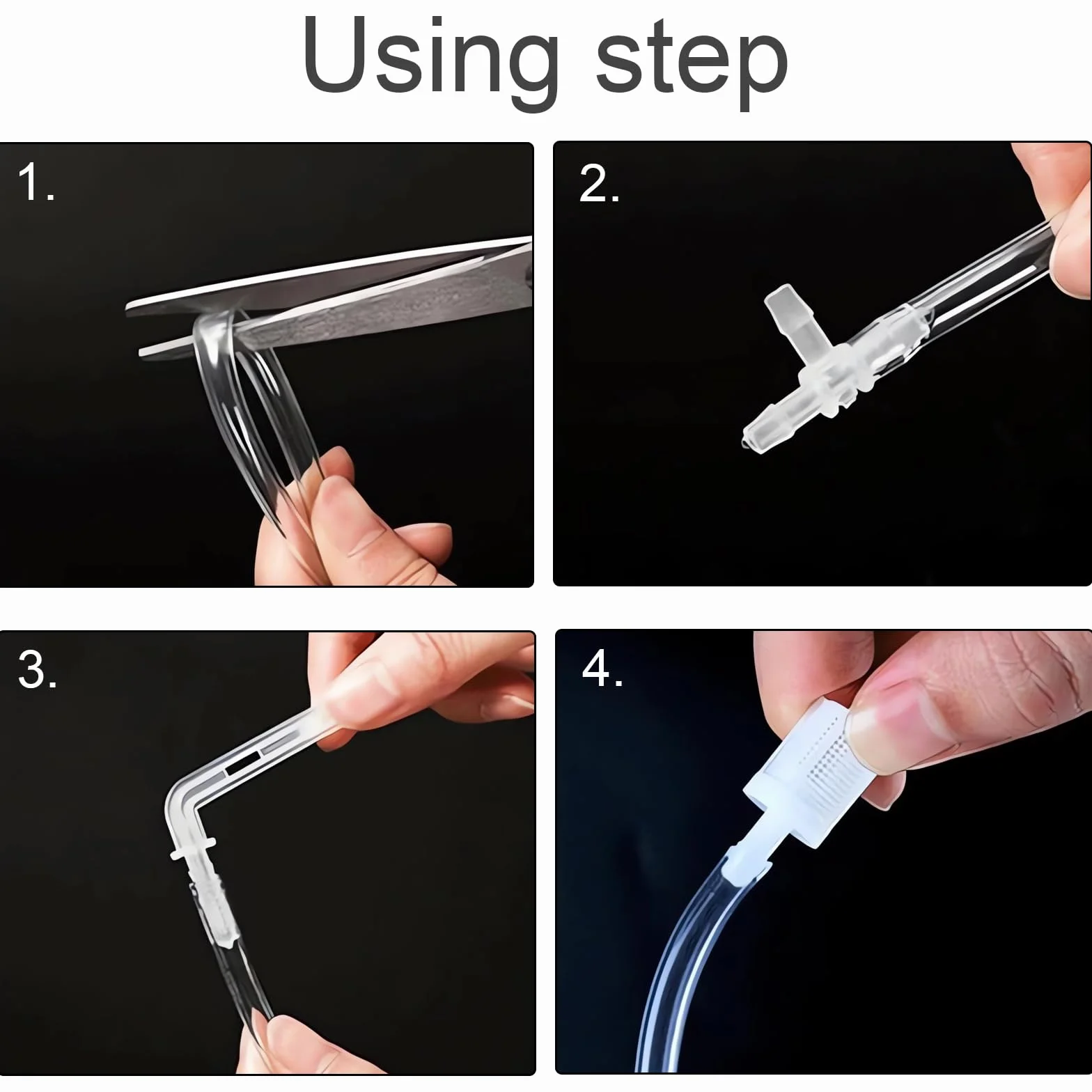 Using step

1.

2.

3.

4.