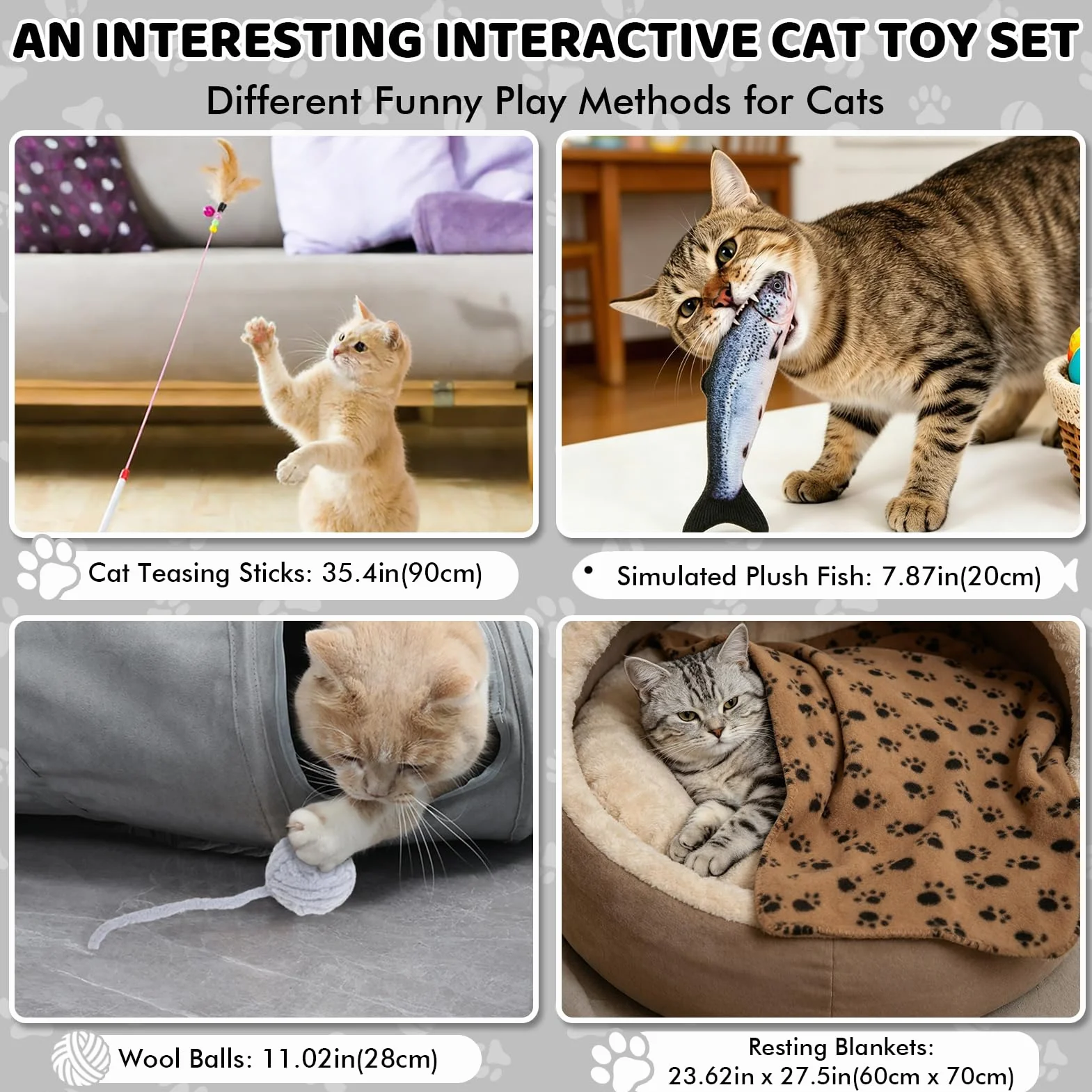 AN INTERESTING INTERACTIVE CAT TOY SET

Different Funny Play Methods for Cats

Cat Teasing Sticks: 35.4in(90cm)

Simulated Plush Fish: 7.87in(20cm)

Wool Balls: 11.02in(28cm)

Resting Blankets: 23.62in x 27.5in(60cm x 70cm)