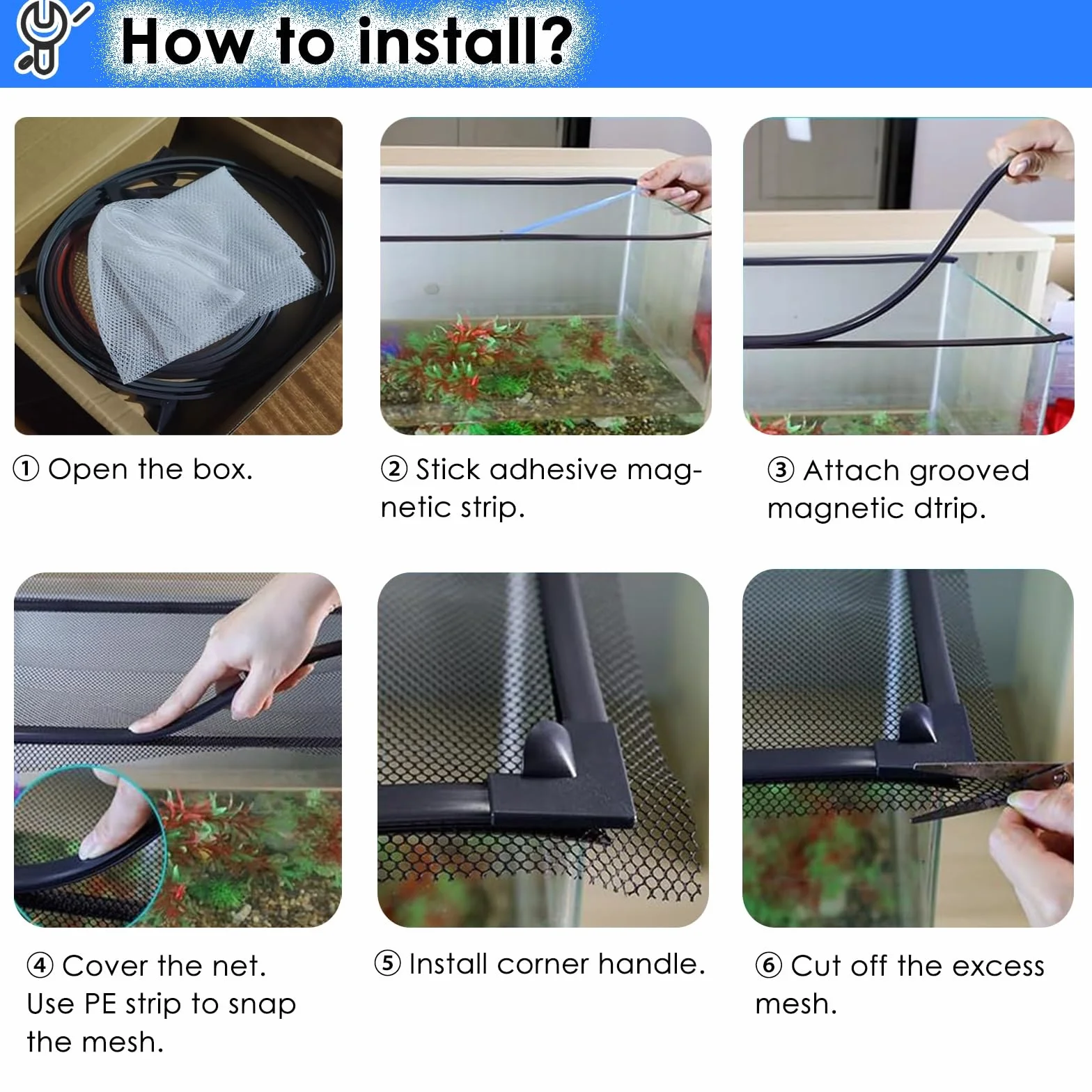 How to install?

① Open the box.

② Stick adhesive magnetic strip.

③ Attach grooved magnetic dtrip.

④ Cover the net. Use PE strip to snap the mesh.

⑤ Install corner handle.

⑥ Cut off the excess mesh.