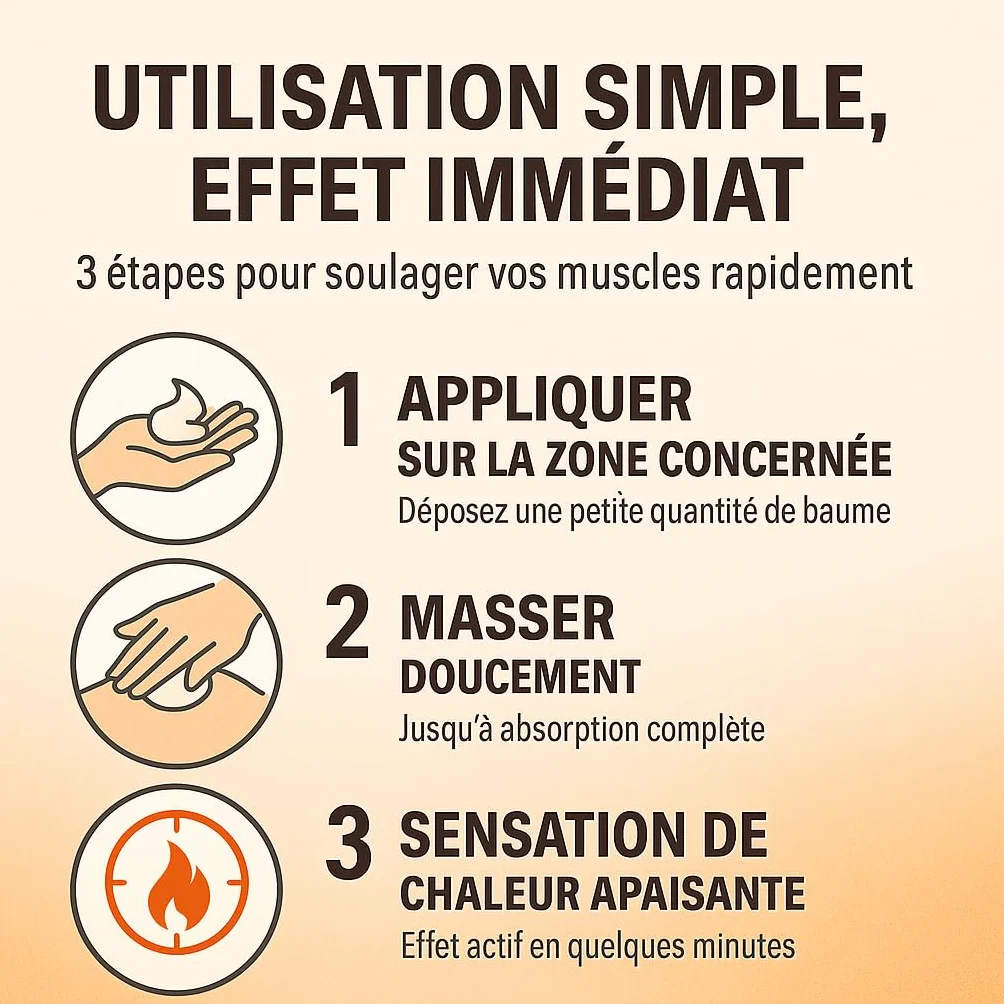 UTILISATION SIMPLE, EFFET IMMÉDIAT

3 étapes pour soulager vos muscles rapidement

1 APPLIQUER
SUR LA ZONE CONCERNÉE
Déposez une petite quantité de baume

2 MASSER
DOUCEMENT
Jusqu'à absorption complète

3 SENSATION DE
CHALEUR APAISANTE
Effet actif en quelques minutes