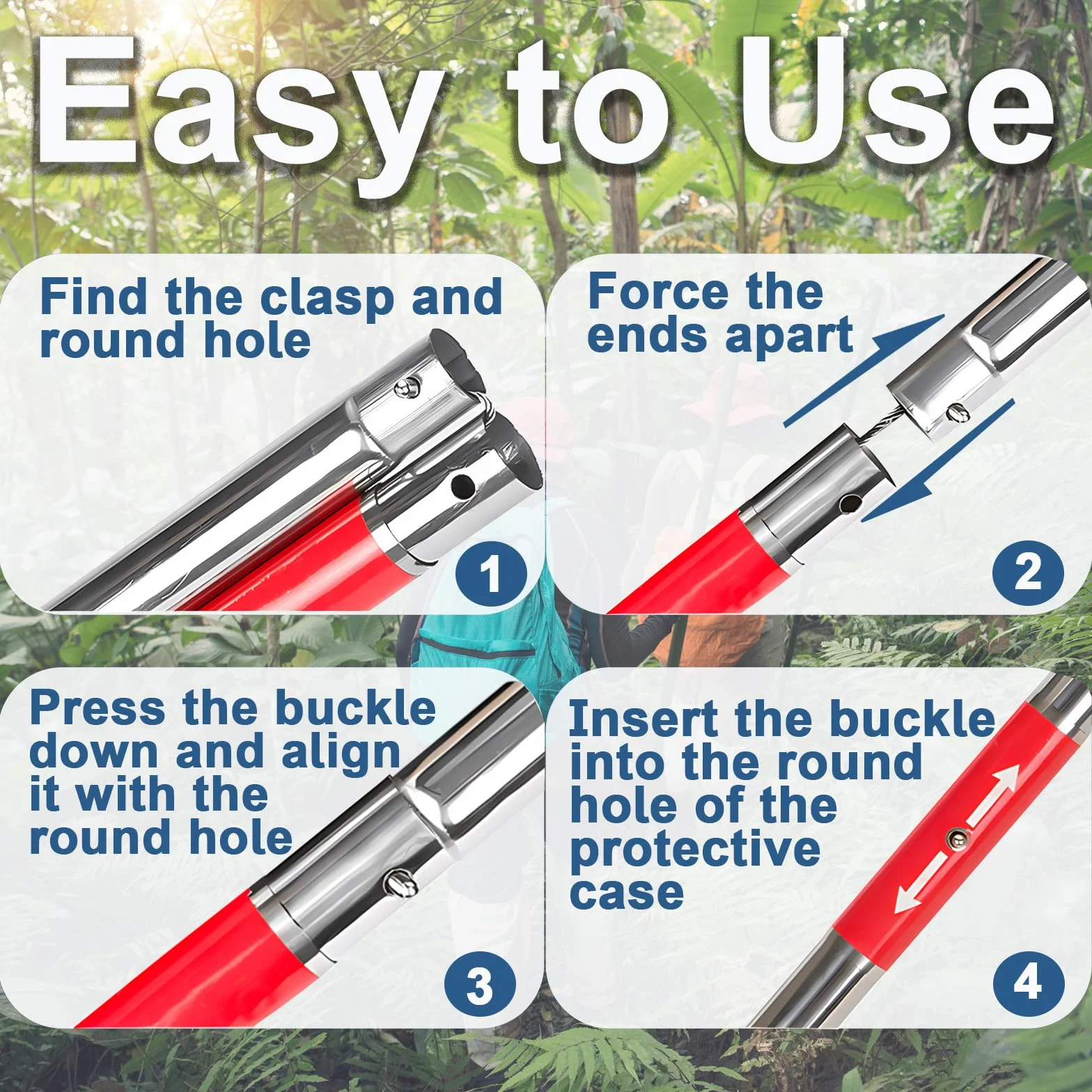 Easy to Use

Find the clasp and round hole

1

Force the ends apart

2

Press the buckle down and align it with the round hole

3

Insert the buckle into the round hole of the protective case

4