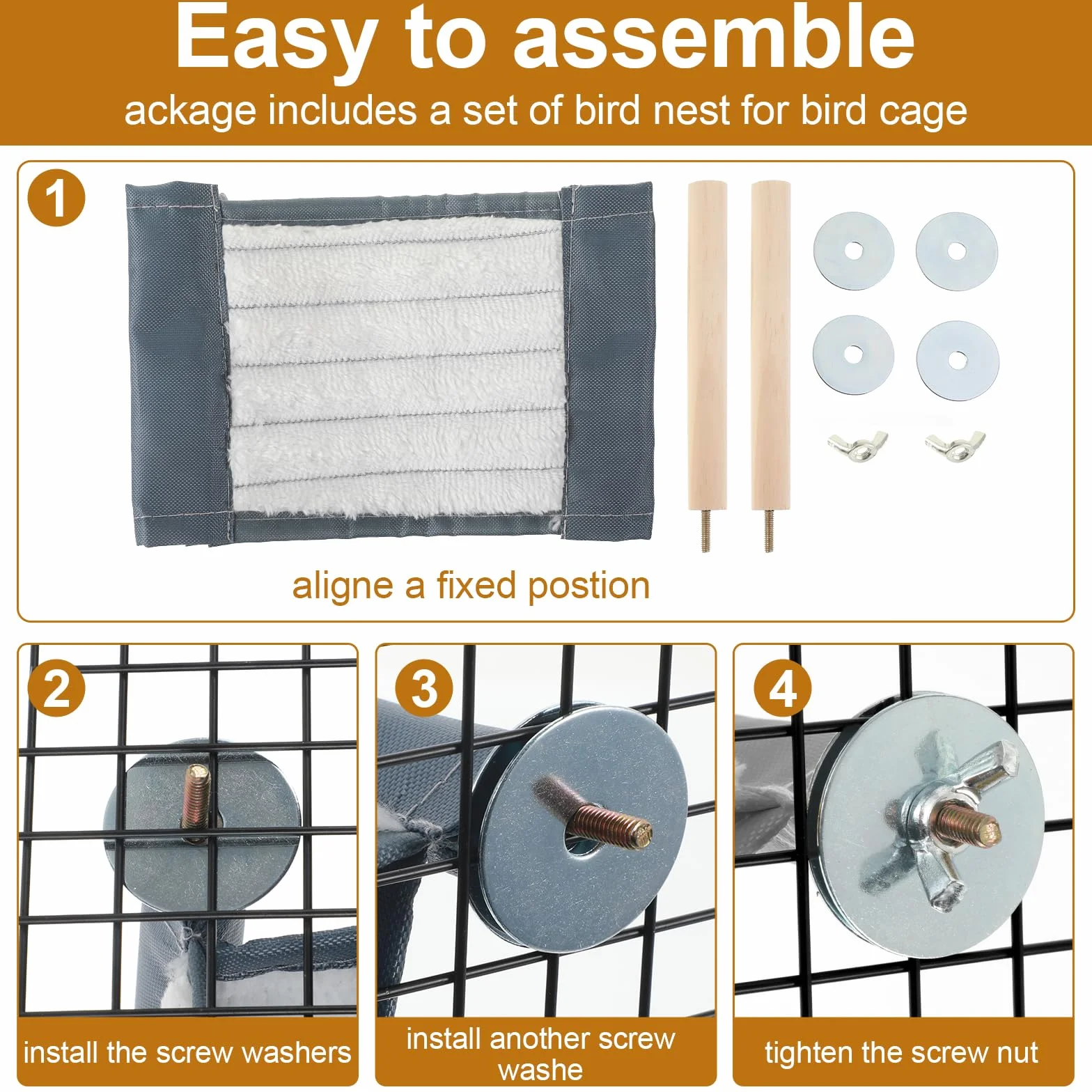 Easy to assemble

ackage includes a set of bird nest for bird cage

1

aligne a fixed postion

2

install the screw washers

3

install another screw washe

4

tighten the screw nut