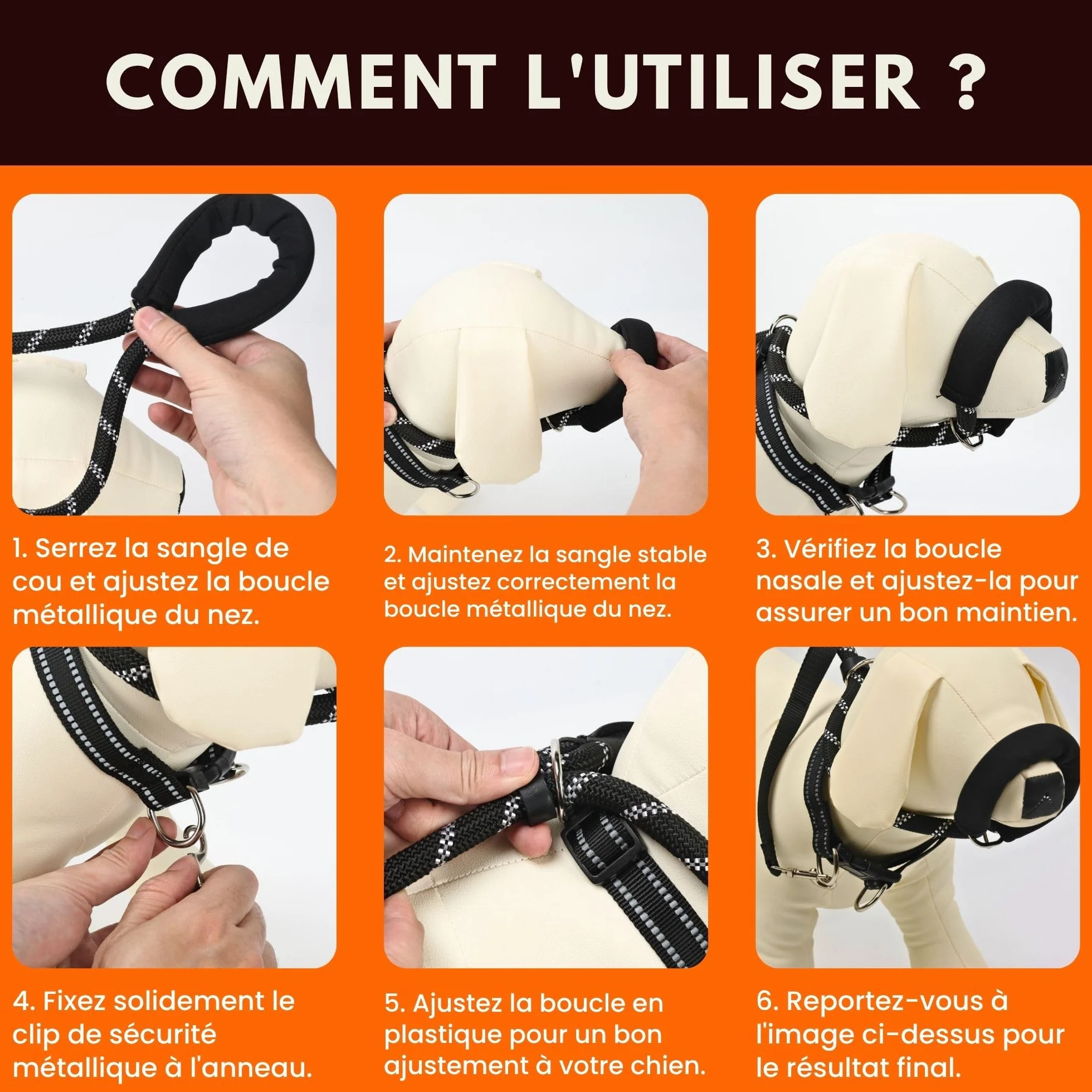 COMMENT L'UTILISER ?

1. Serrez la sangle de cou et ajustez la boucle métallique du nez.

2. Maintenez la sangle stable et ajustez correctement la boucle métallique du nez.

3. Vérifiez la boucle nasale et ajustez-la pour assurer un bon maintien.

4. Fixez solidement le clip de sécurité métallique à l'anneau.

5. Ajustez la boucle en plastique pour un bon ajustement à votre chien.

6. Reportez-vous à l'image ci-dessus pour le résultat final.