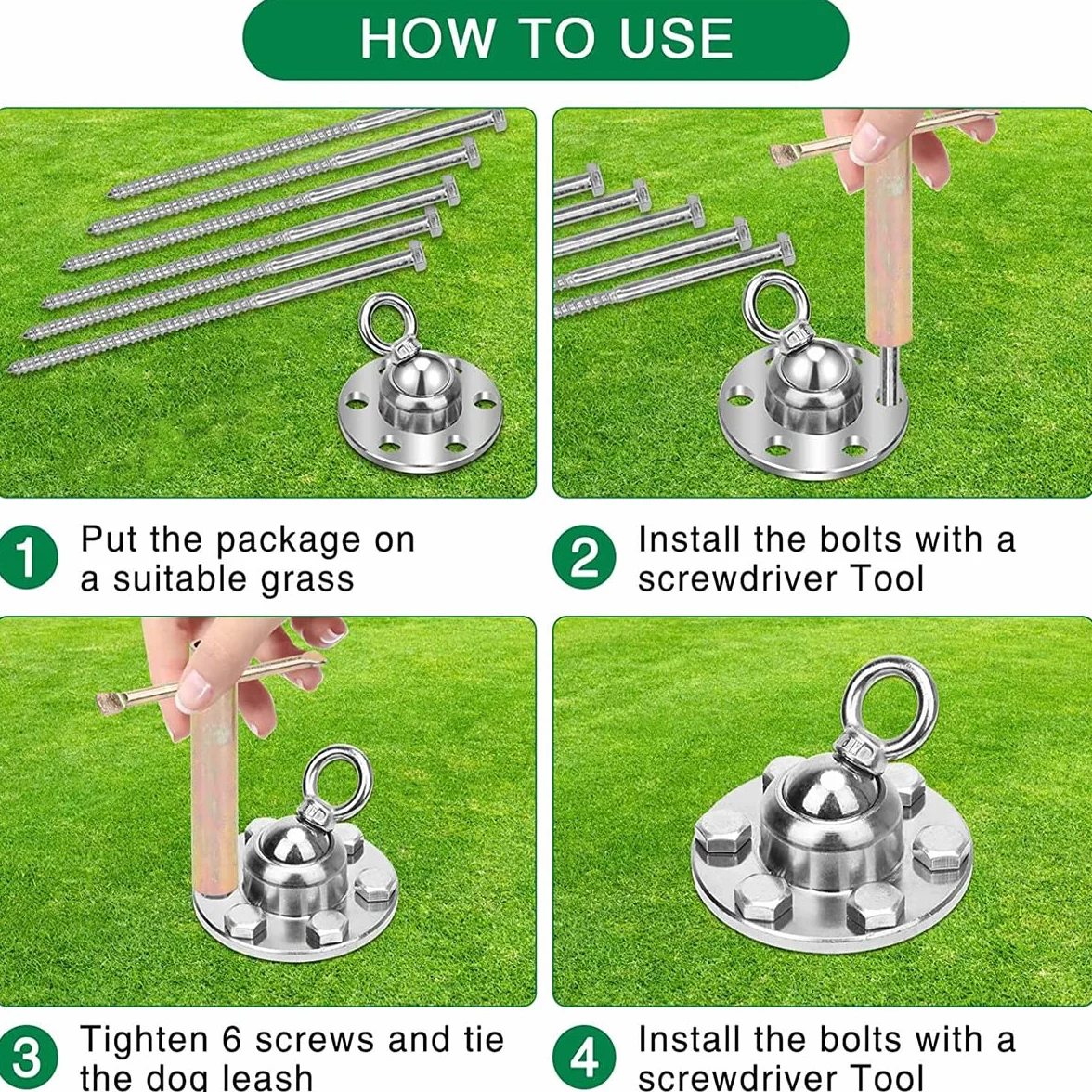 HOW TO USE

1 Put the package on a suitable grass

2 Install the bolts with a screwdriver Tool

3 Tighten 6 screws and tie the dog leash

4 Install the bolts with a screwdriver Tool