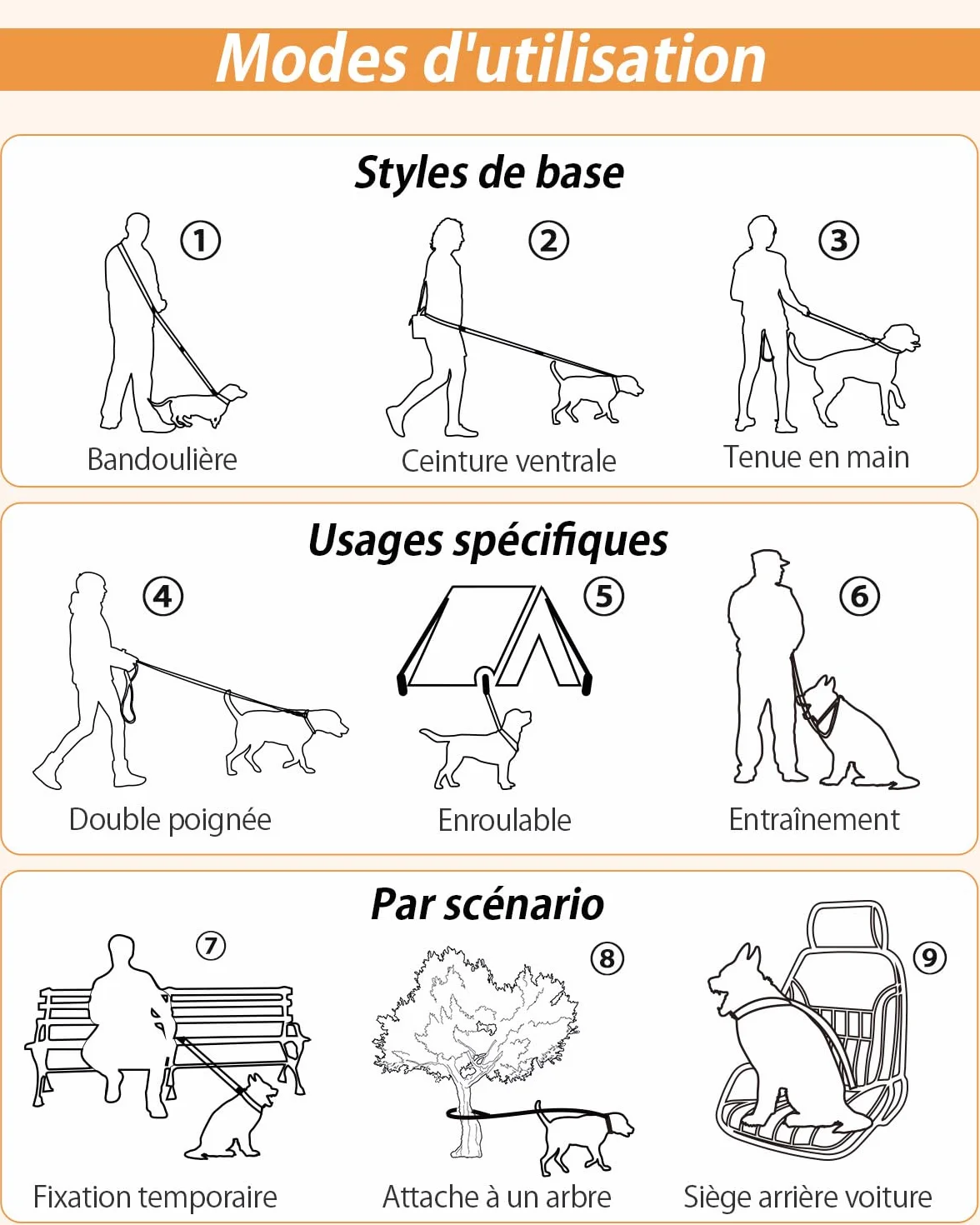 Modes d'utilisation

Styles de base

①
Bandoulière

②
Ceinture ventrale

③
Tenue en main

Usages spécifiques

④
Double poignée

⑤
Enroulable

⑥
Entraînement

Par scénario

⑦
Fixation temporaire

⑧
Attache à un arbre

⑨
Siège arrière voiture