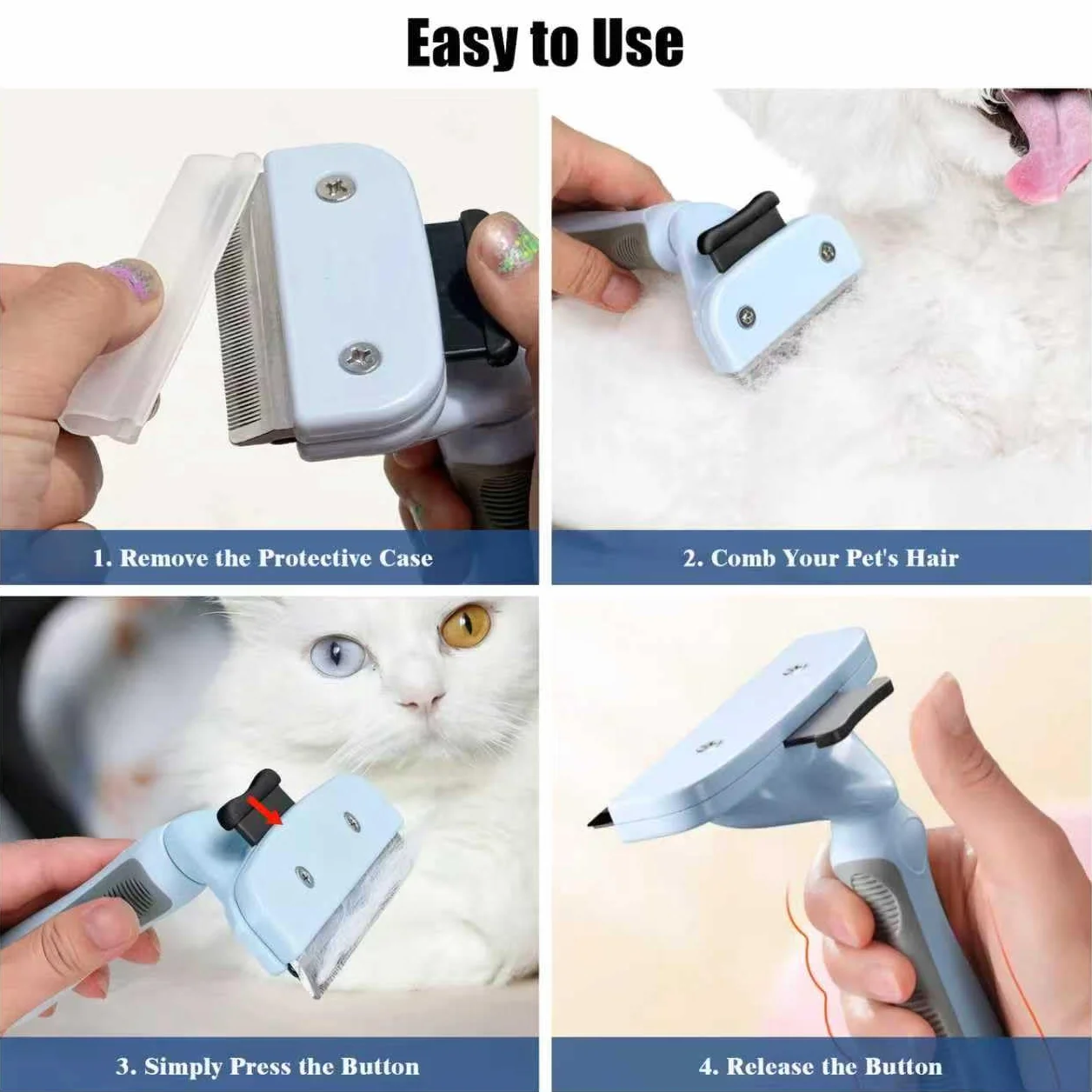 Easy to Use

1. Remove the Protective Case

2. Comb Your Pet's Hair

3. Simply Press the Button

4. Release the Button