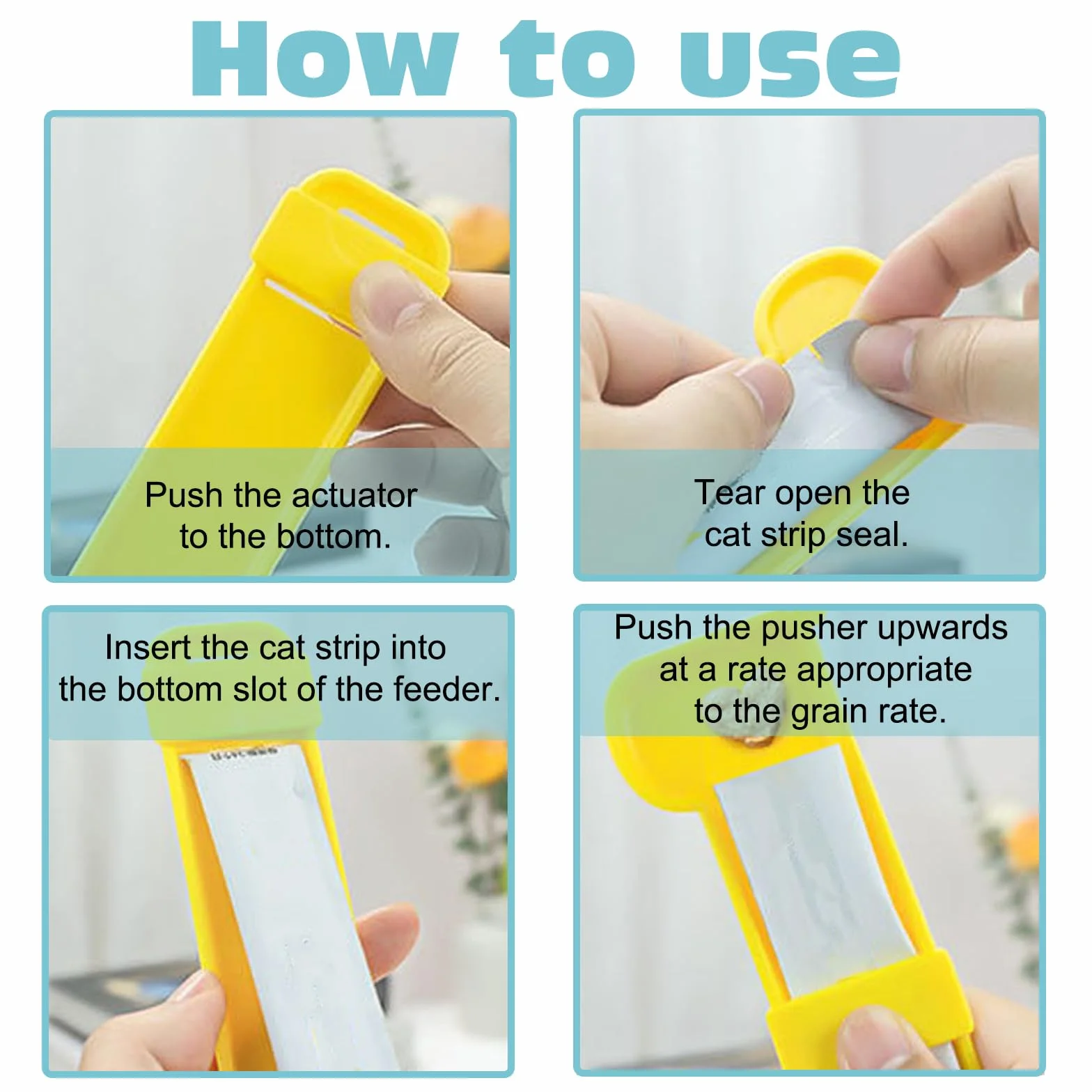 How to use

Push the actuator to the bottom.

Tear open the cat strip seal.

Insert the cat strip into the bottom slot of the feeder.

Push the pusher upwards at a rate appropriate to the grain rate.