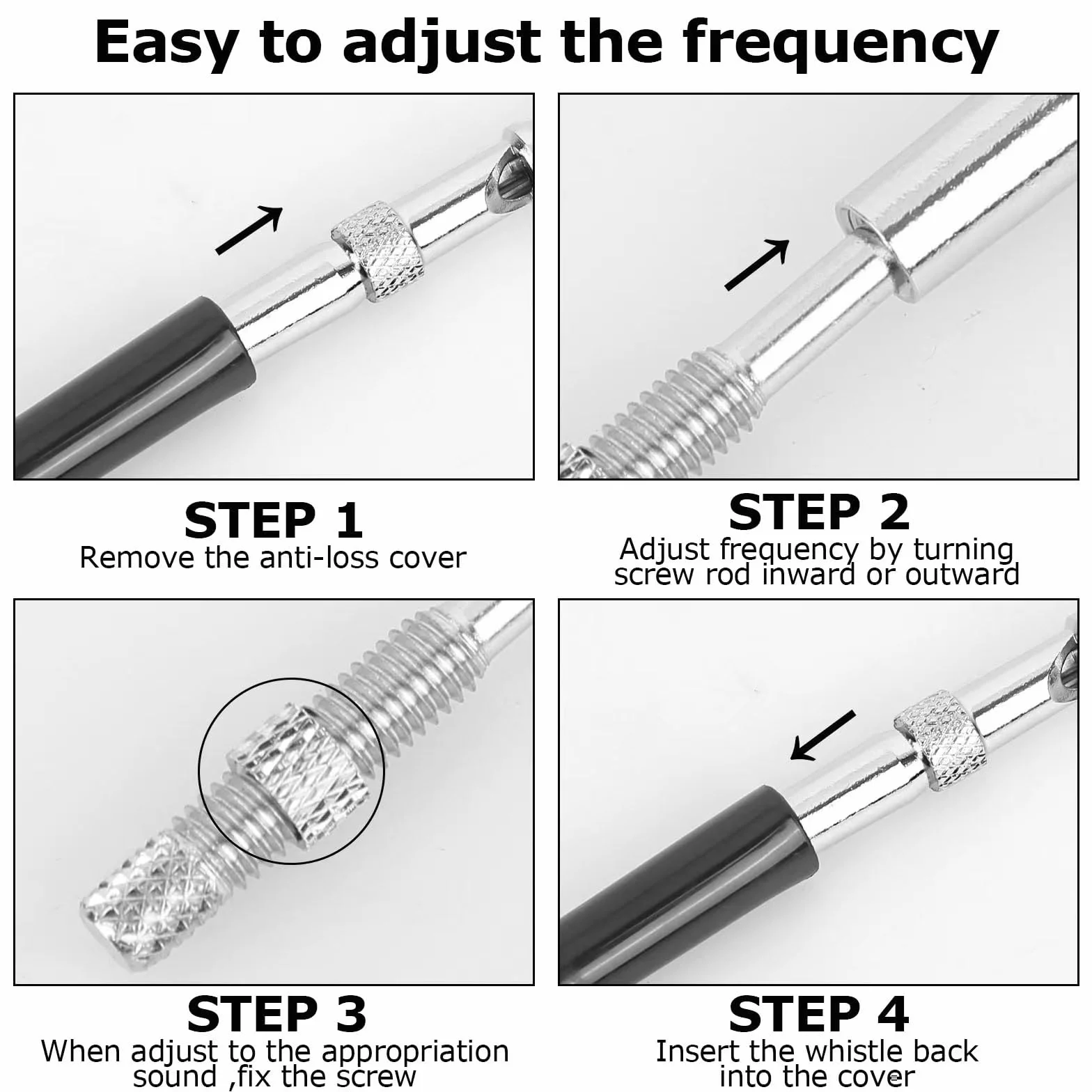 Easy to adjust the frequency

STEP 1
Remove the anti-loss cover

STEP 2
Adjust frequency by turning screw rod inward or outward

STEP 3
When adjust to the appropriation sound ,fix the screw

STEP 4
Insert the whistle back into the cover