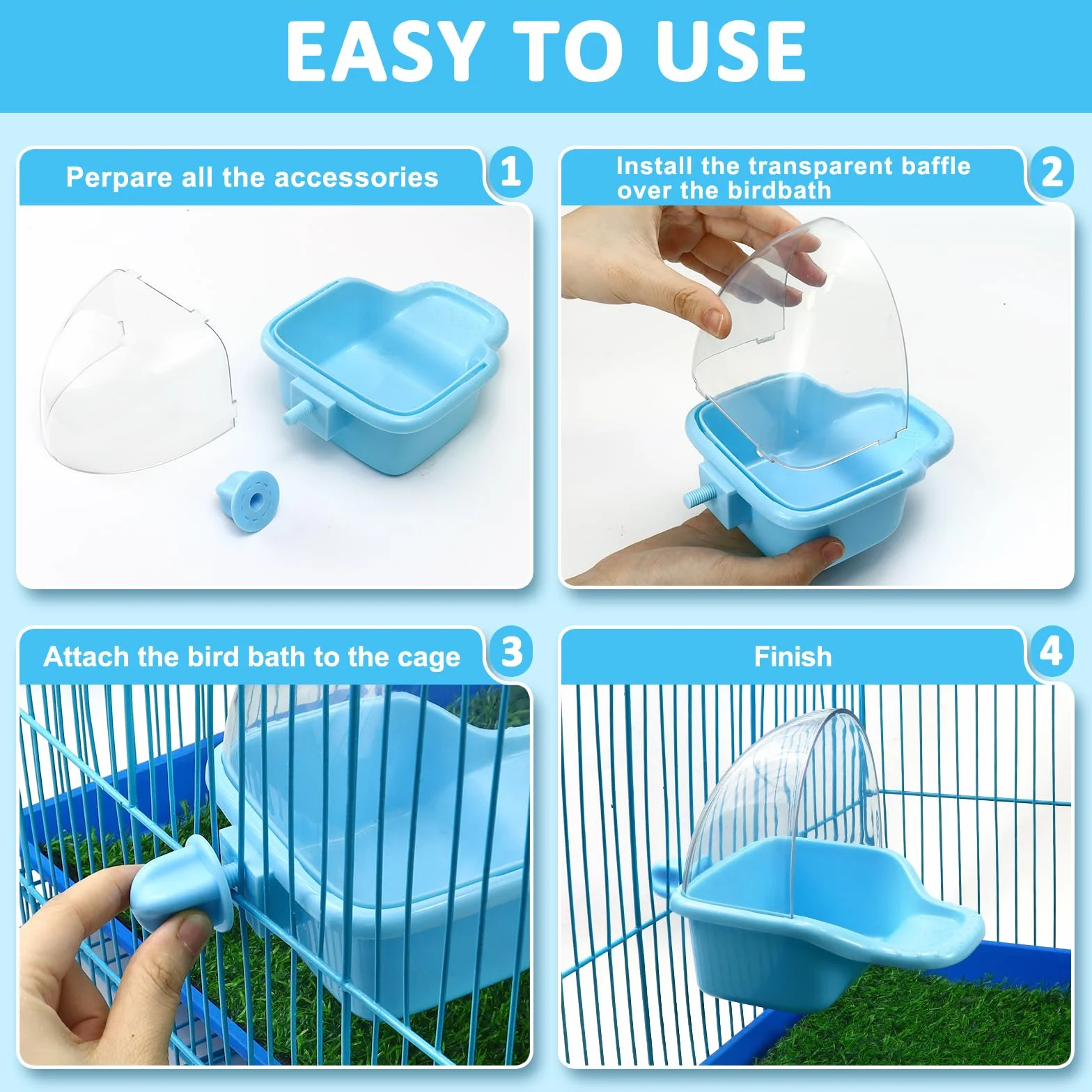 EASY TO USE

Perpare all the accessories

1

Install the transparent baffle over the birdbath

2

Attach the bird bath to the cage

3

Finish

4