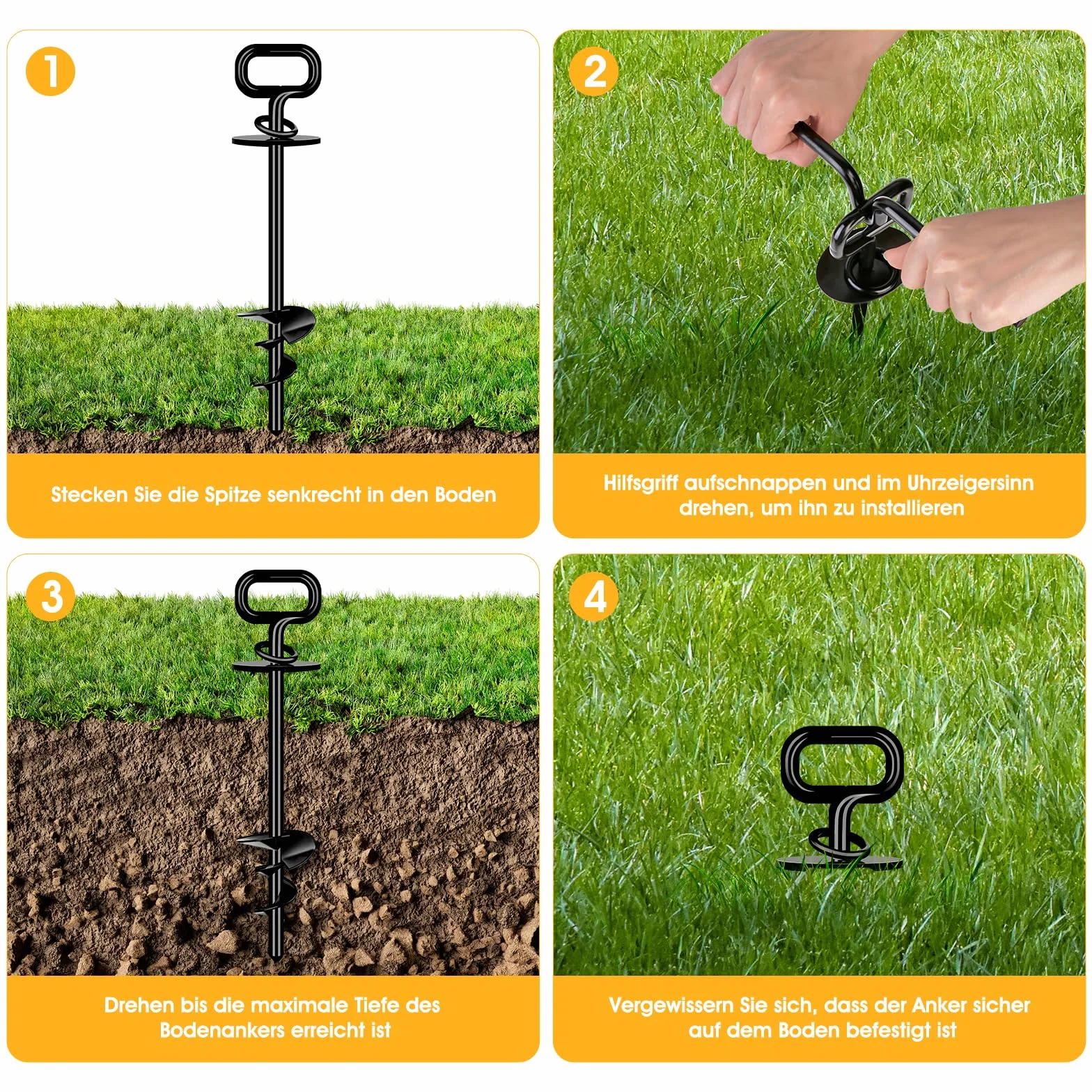 1

Stecken Sie die Spitze senkrecht in den Boden

2

Hilfsgriff aufschnappen und im Uhrzeigersinn drehen, um ihn zu installieren

3

Drehen bis die maximale Tiefe des Bodenankers erreicht ist

4

Vergewissern Sie sich, dass der Anker sicher auf dem Boden befestigt ist