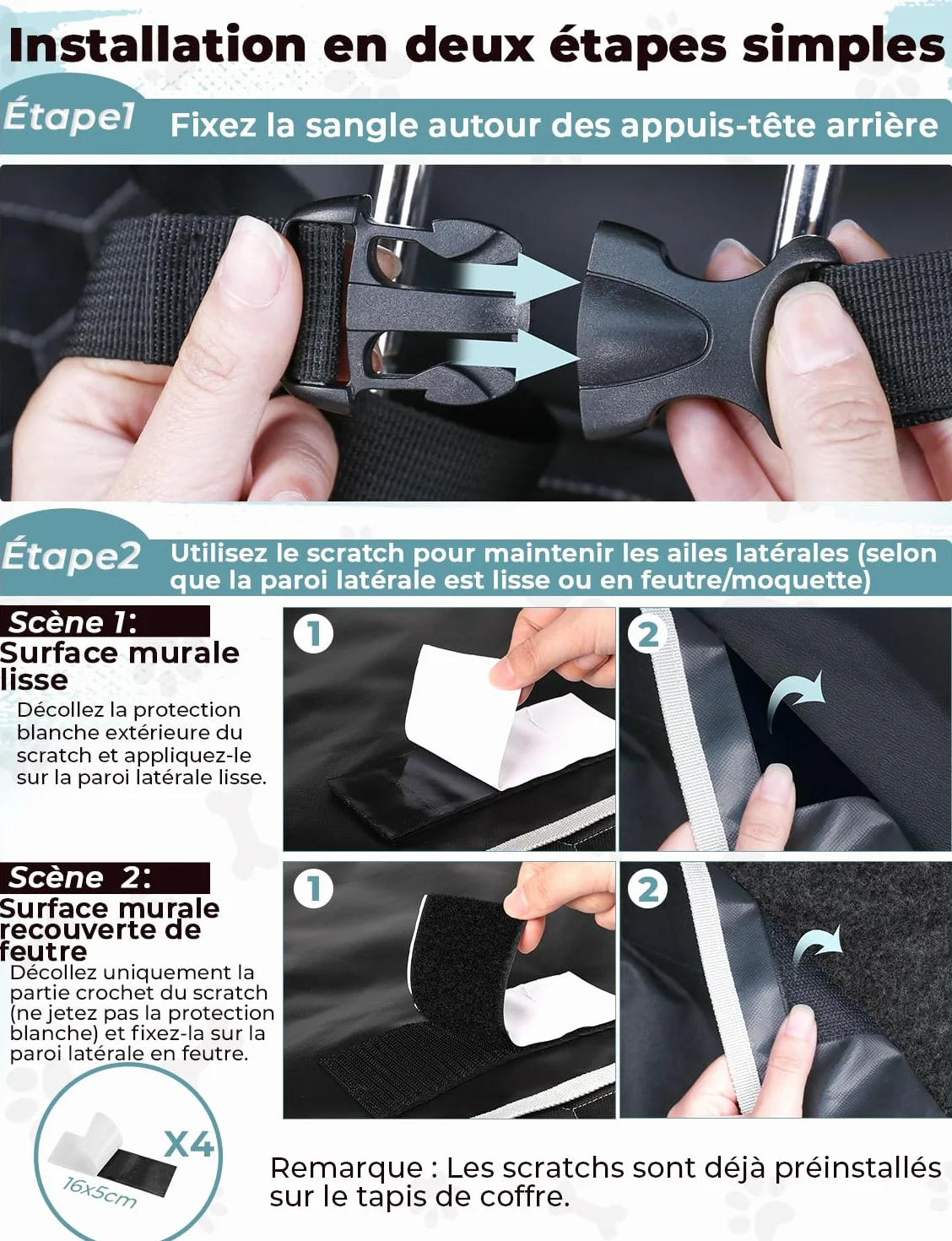 Installation en deux étapes simples

Étape1 Fixez la sangle autour des appuis-tête arrière

Étape2 Utilisez le scratch pour maintenir les ailes latérales (selon que la paroi latérale est lisse ou en feutre/moquette)

Scène 1:
Surface murale lisse
Décollez la protection blanche extérieure du scratch et appliquez-le sur la paroi latérale lisse.

1

2

Scène 2:
Surface murale recouverte de feutre
Décollez uniquement la partie crochet du scratch (ne jetez pas la protection blanche) et fixez-la sur la paroi latérale en feutre.

1

2

X4
16x5cm

Remarque : Les scratchs sont déjà préinstallés sur le tapis de coffre.