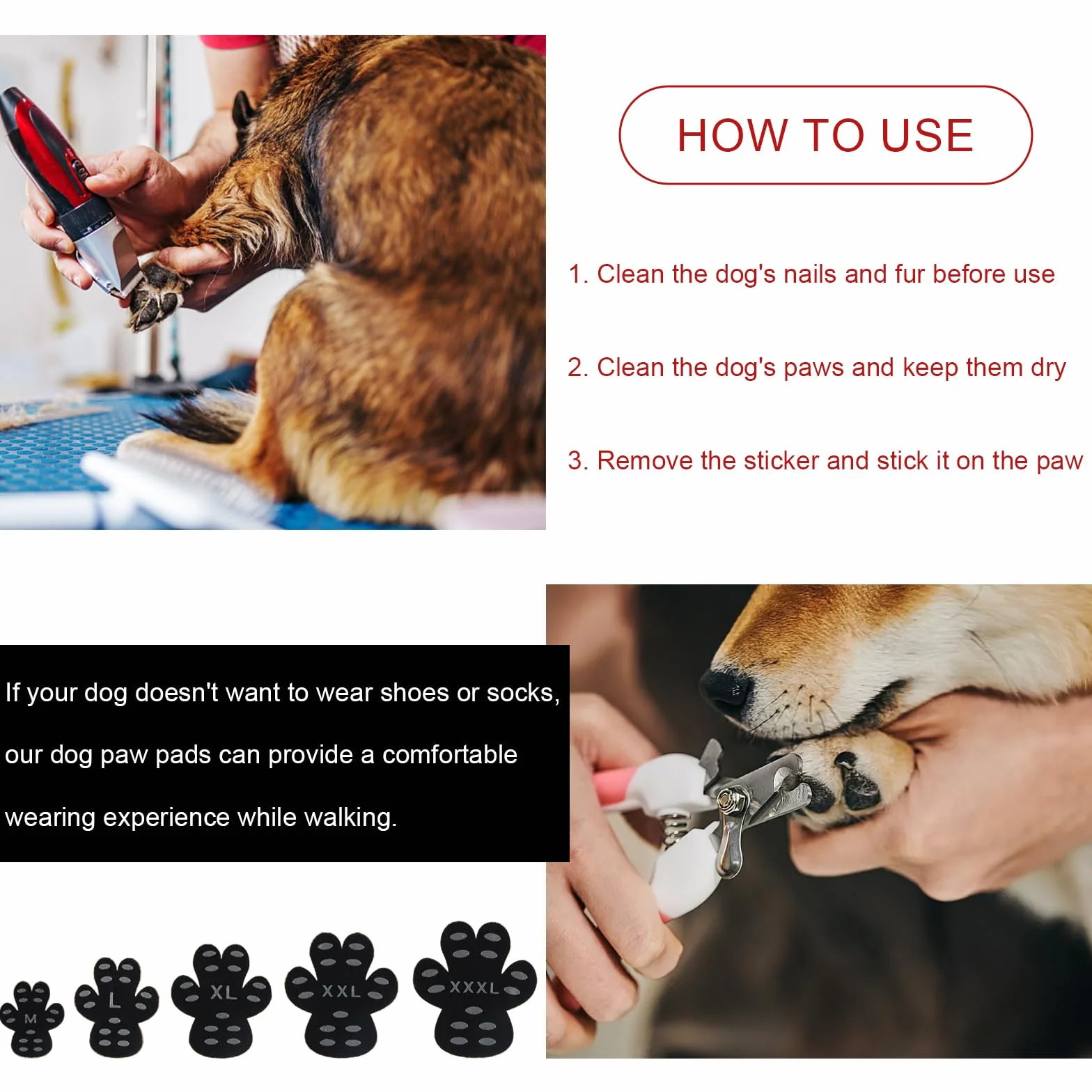 HOW TO USE

1. Clean the dog's nails and fur before use

2. Clean the dog's paws and keep them dry

3. Remove the sticker and stick it on the paw

If your dog doesn't want to wear shoes or socks, our dog paw pads can provide a comfortable wearing experience while walking.

M

L

XL

XXL

XXXL