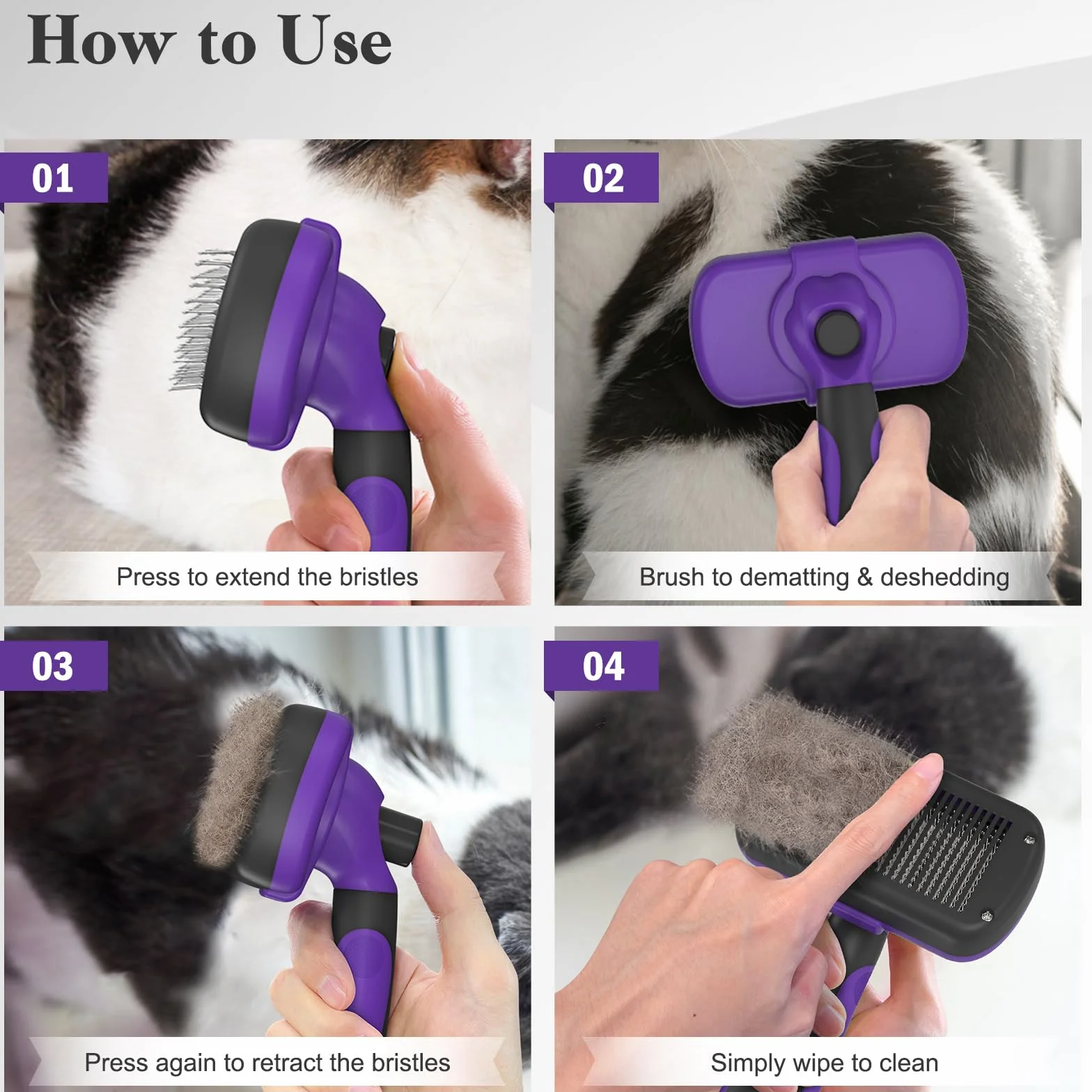 How to Use

01

Press to extend the bristles

02

Brush to dematting & deshedding

03

Press again to retract the bristles

04

Simply wipe to clean