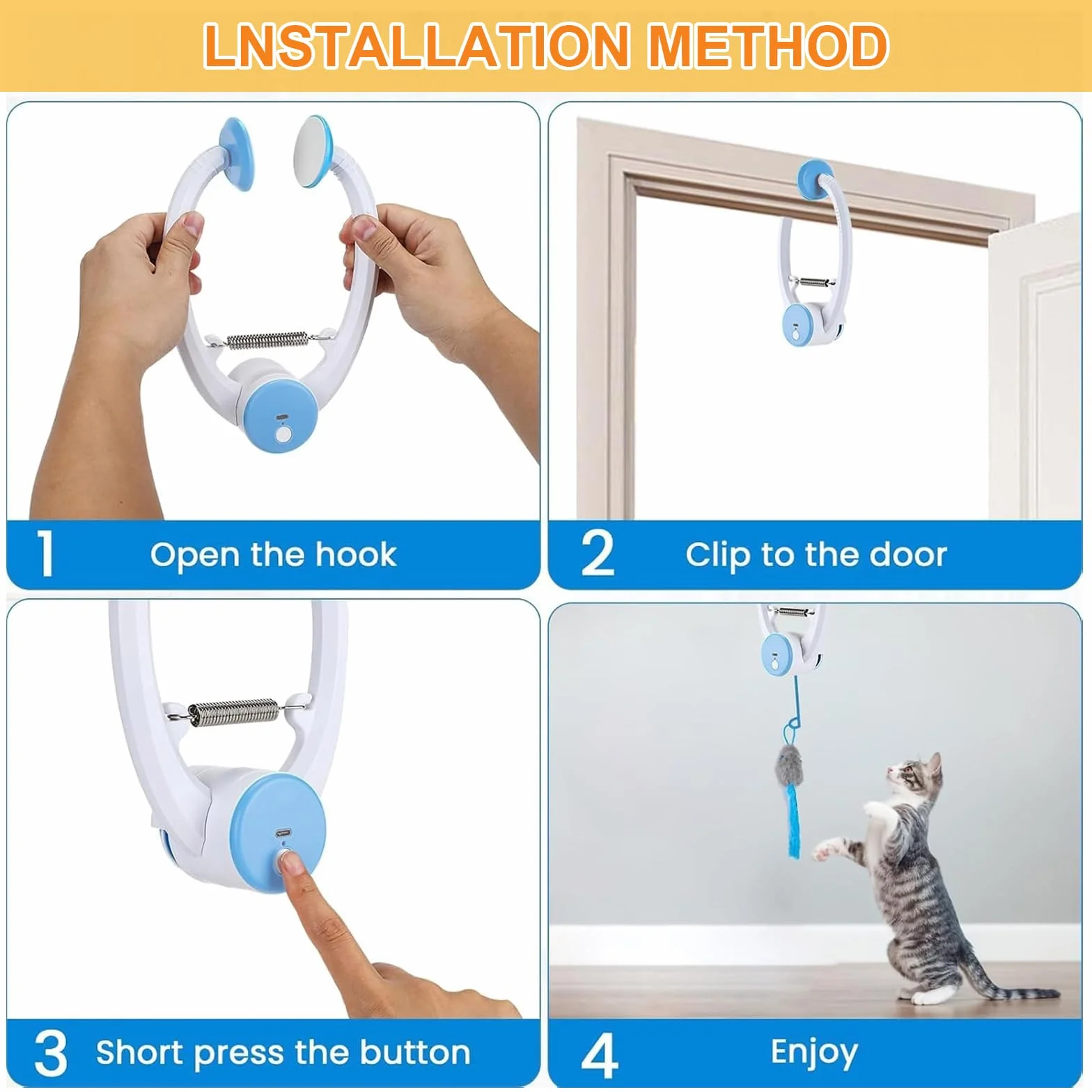 LNSTALLATION METHOD

1 Open the hook

2 Clip to the door

3 Short press the button

4 Enjoy