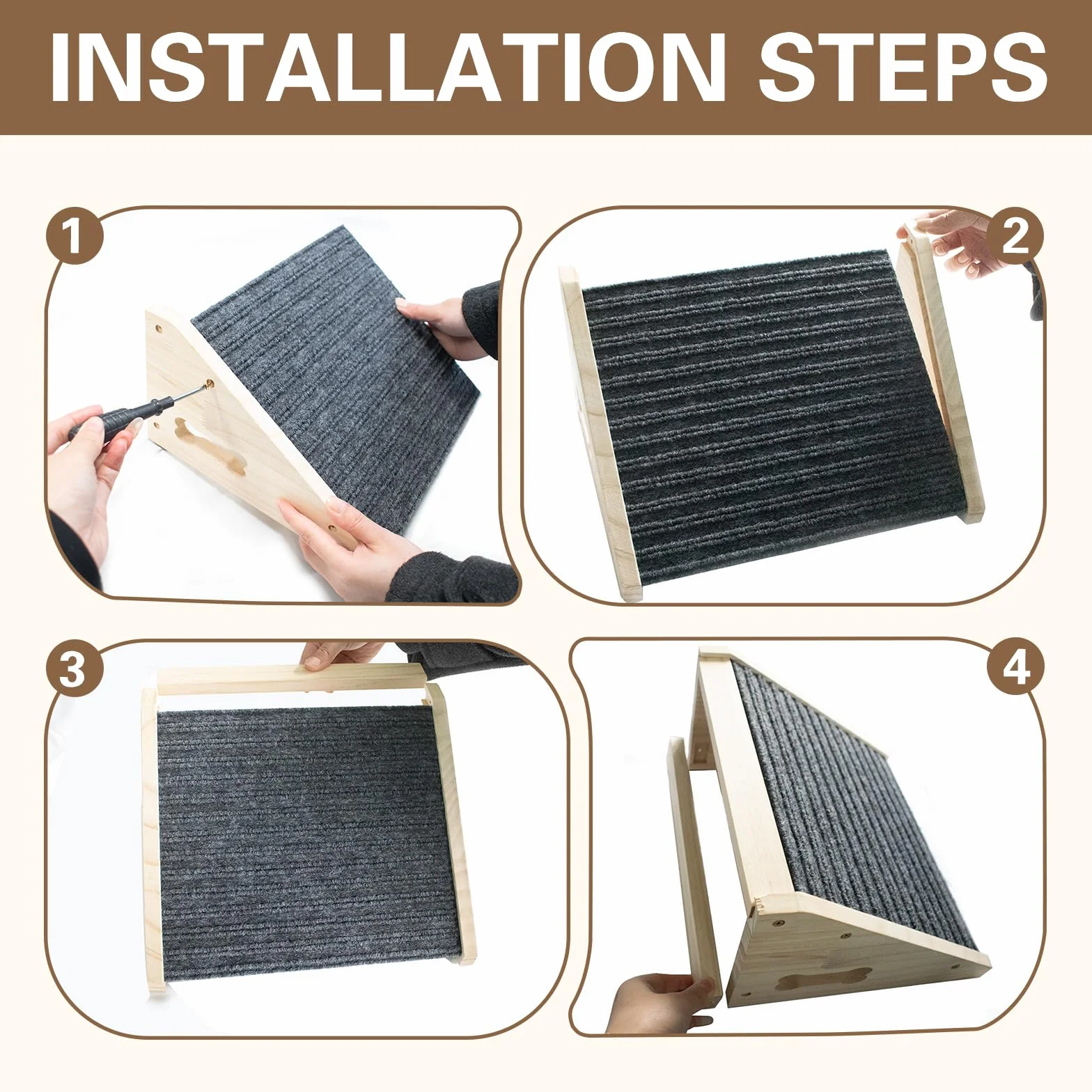 INSTALLATION STEPS

1

2

3

4