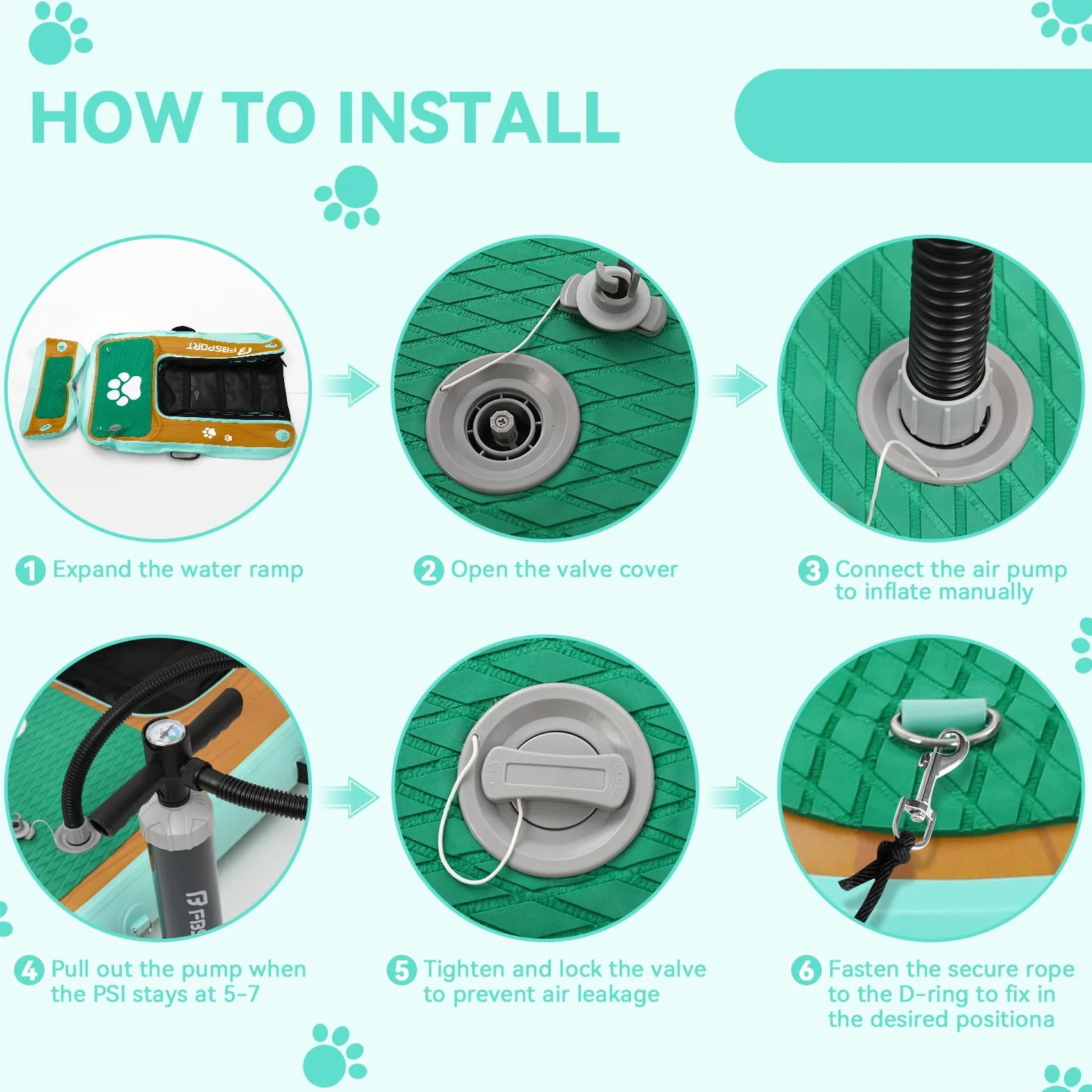 HOW TO INSTALL

FBSPORT

1 Expand the water ramp

2 Open the valve cover

3 Connect the air pump to inflate manually

FBS

OPEN

CLOSE

4 Pull out the pump when the PSI stays at 5-7

5 Tighten and lock the valve to prevent air leakage

6 Fasten the secure rope to the D-ring to fix in the desired positiona