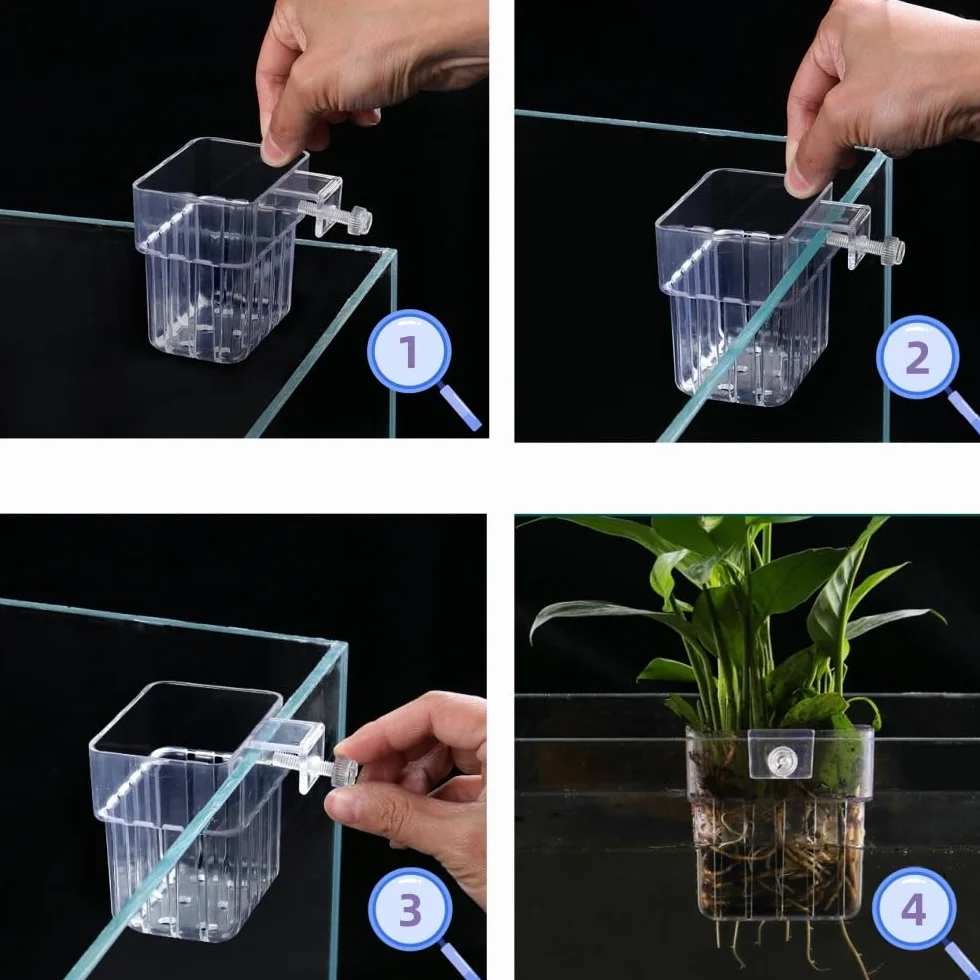 1

2

3

4