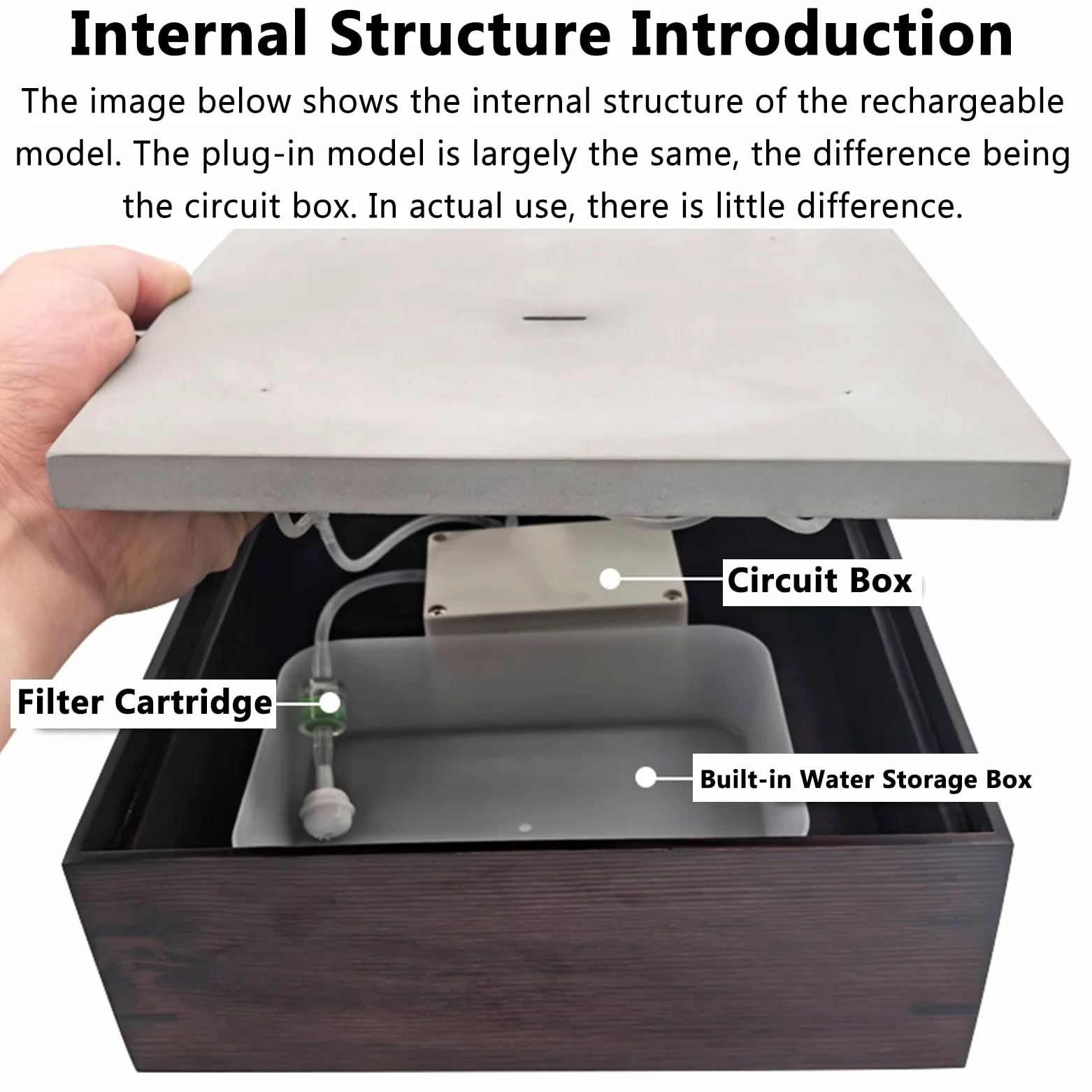 Internal Structure Introduction

The image below shows the internal structure of the rechargeable model. The plug-in model is largely the same, the difference being the circuit box. In actual use, there is little difference.

Circuit Box

Filter Cartridge

Built-in Water Storage Box