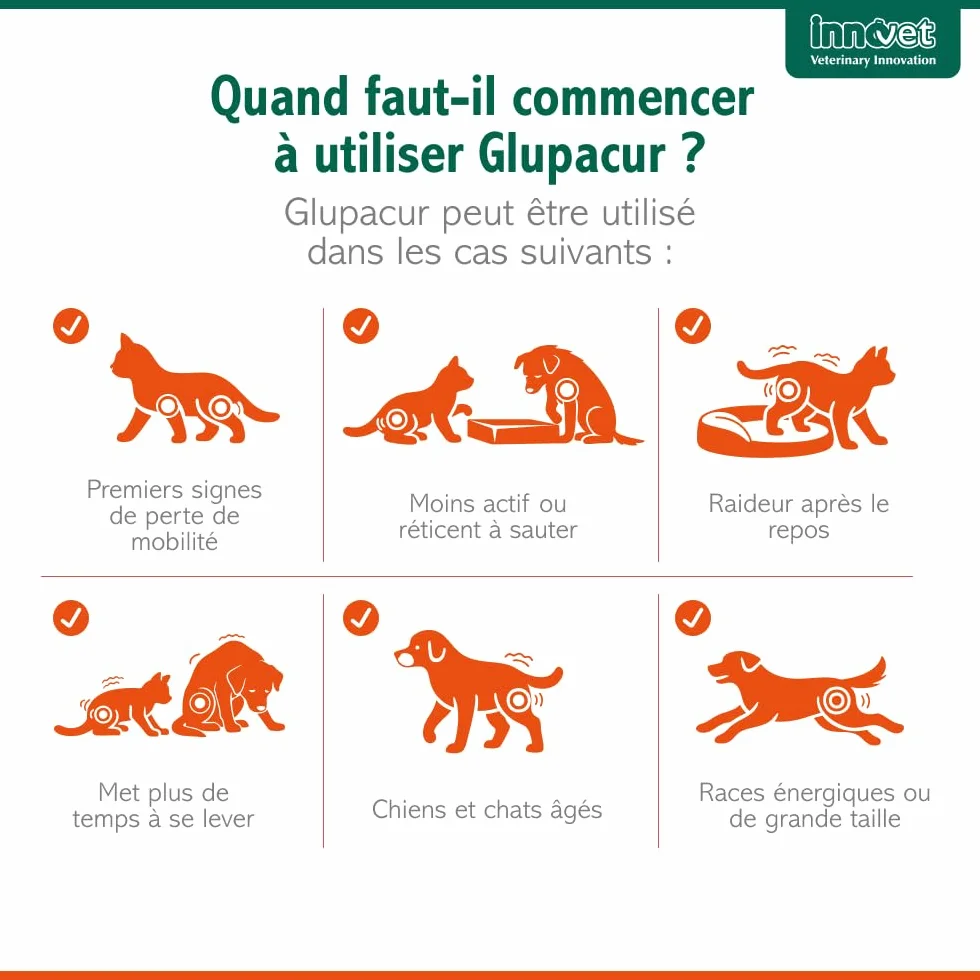 innovet
Veterinary Innovation

Quand faut-il commencer à utiliser Glupacur ?

Glupacur peut être utilisé dans les cas suivants :

Premiers signes de perte de mobilité

Moins actif ou réticent à sauter

Raideur après le repos

Met plus de temps à se lever

Chiens et chats âgés

Races énergiques ou de grande taille